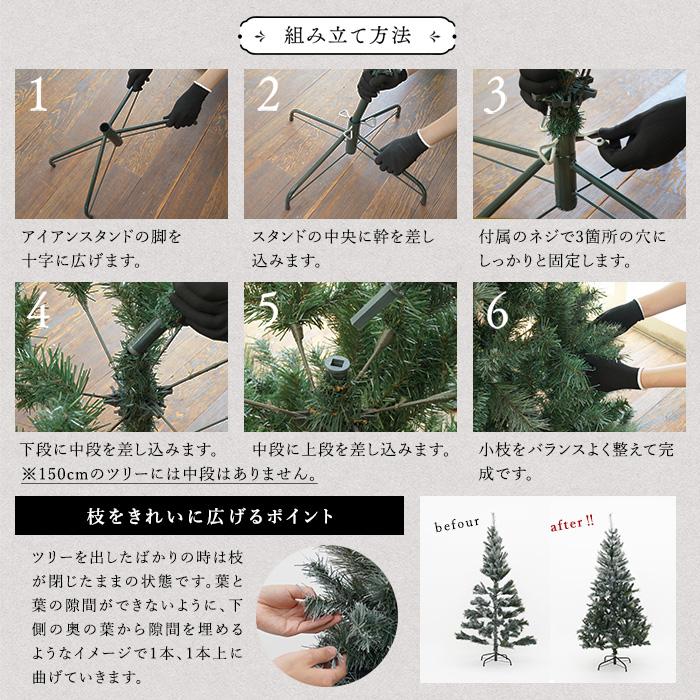 組み立て方法

1
アイアンスタンドの脚を十字に広げます。

2
スタンドの中央に幹を差し込みます。

3
付属のネジで3箇所の穴にしっかりと固定します。

4
下段に中段を差し込みます。
※150cmのツリーには中段はありません。

5
中段に上段を差し込みます。

6
小枝をバランスよく整えて完成です。

枝をきれいに広げるポイント

ツリーを出したばかりの時は枝が閉じたままの状態です。葉と葉の隙間ができないように、下側の奥の葉から隙間を埋めるようなイメージで1本、1本上に曲げていきます。

befour

after !!