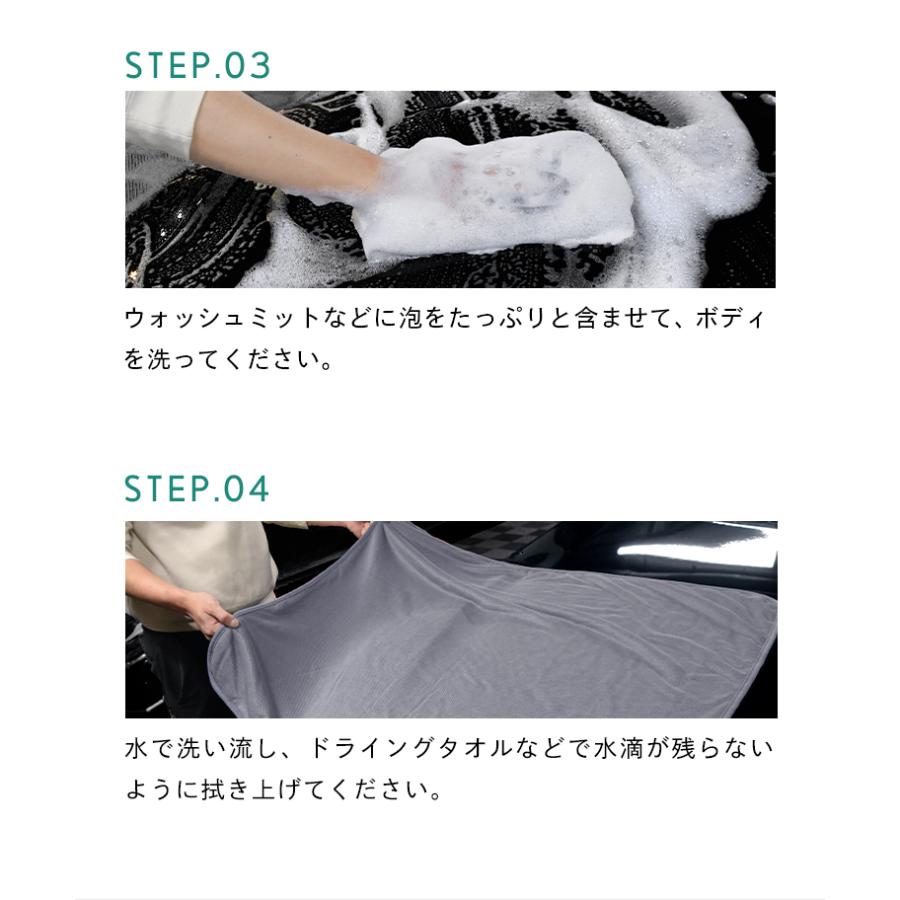 STEP.03

ウォッシュミットなどに泡をたっぷりと含ませて、ボディを洗ってください。

STEP.04

水で洗い流し、ドライングタオルなどで水滴が残らないように拭き上げてください。