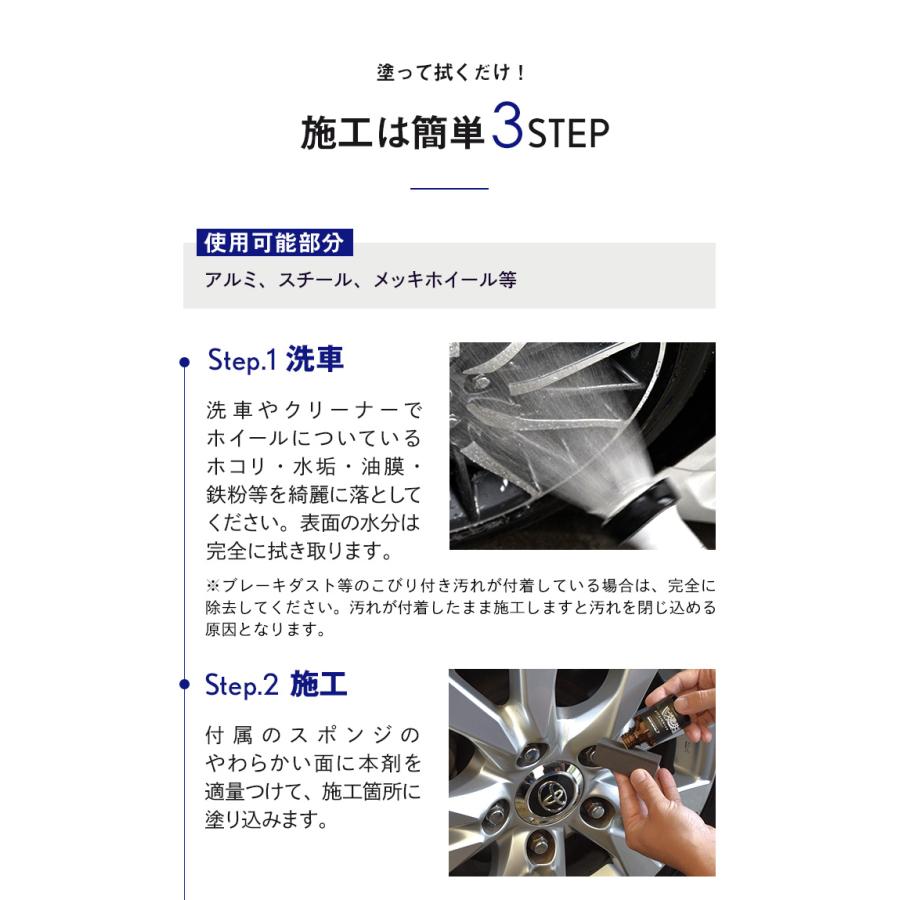 塗って拭くだけ！

施工は簡単3STEP

使用可能部分

アルミ、スチール、メッキホイール等

Step.1 洗車

洗車やクリーナーでホイールについているホコリ・水垢・油膜・鉄粉等を綺麗に落としてください。表面の水分は完全に拭き取ります。

※ブレーキダスト等のこびり付き汚れが付着している場合は、完全に除去してください。汚れが付着したまま施工しますと汚れを閉じ込める原因となります。

Step.2 施工

付属のスポンジのやわらかい面に本剤を適量つけて、施工箇所に塗り込みます。