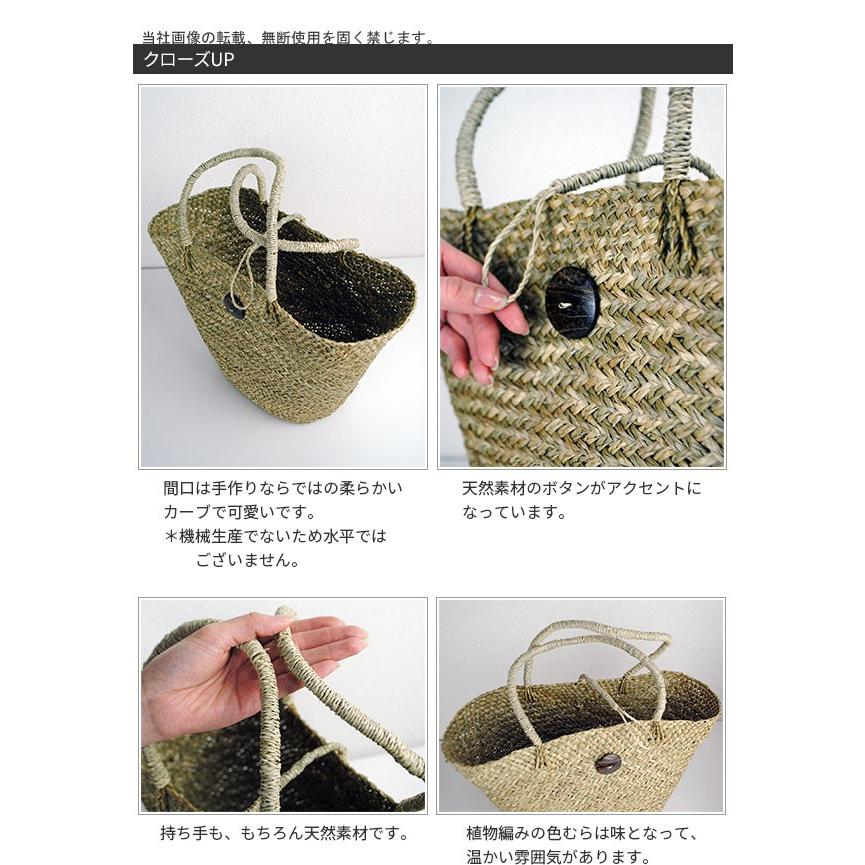 当社画像の転載、無断使用を固く禁じます。

クローズUP

間口は手作りならではの柔らかいカーブで可愛いです。
＊機械生産でないため水平ではございません。

天然素材のボタンがアクセントになっています。

持ち手も、もちろん天然素材です。

植物編みの色むらは味となって、温かい雰囲気があります。