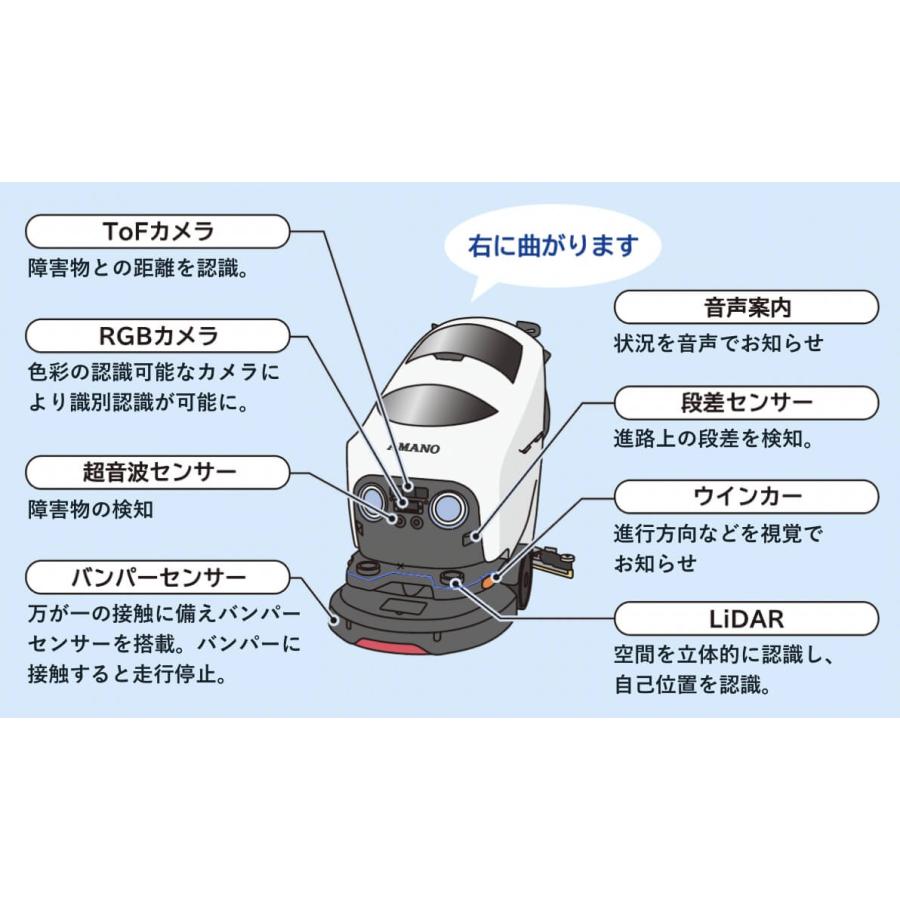 ToFカメラ
障害物との距離を認識。

RGBカメラ
色彩の認識可能なカメラにより識別認識が可能に。

超音波センサー
障害物の検知

バンパーセンサー
万が一の接触に備えバンパーセンサーを搭載。バンパーに接触すると走行停止。

右に曲がります

AMANO

音声案内
状況を音声でお知らせ

段差センサー
進路上の段差を検知。

ウインカー
進行方向などを視覚でお知らせ

LiDAR
空間を立体的に認識し、自己位置を認識。