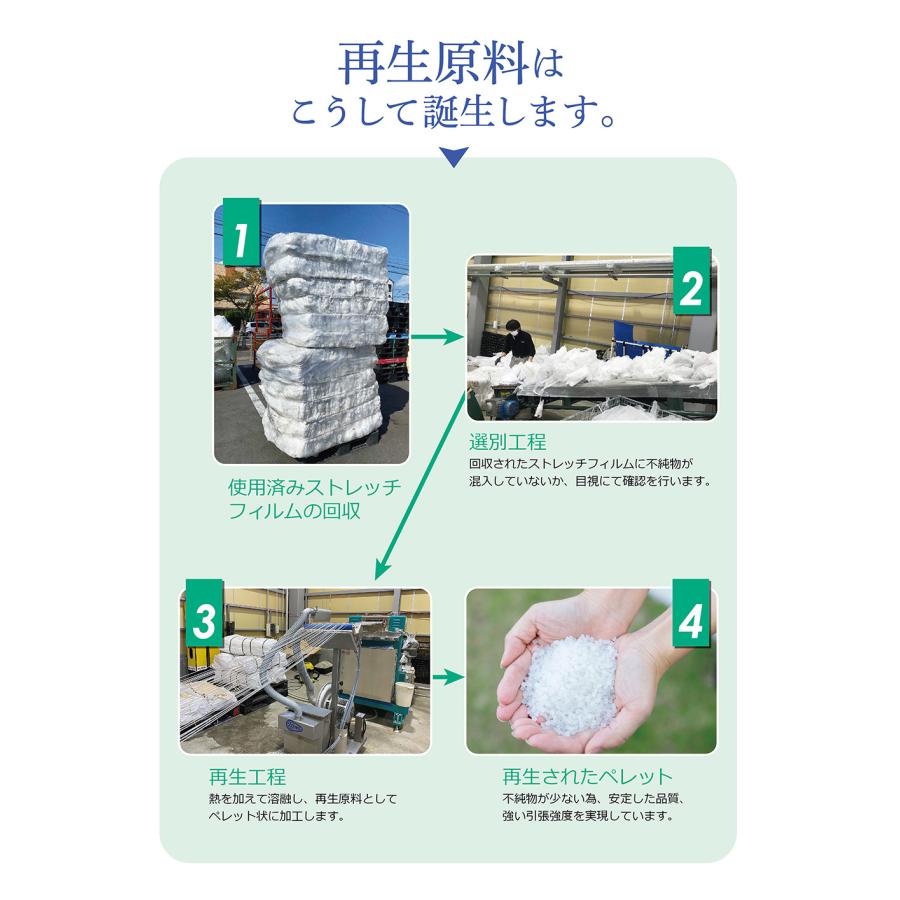 再生原料は
こうして誕生します。

1

使用済みストレッチフィルムの回収

2

選別工程
回収されたストレッチフィルムに不純物が混入していないか、目視にて確認を行います。

3

再生工程
熱を加えて溶融し、再生原料としてペレット状に加工します。

4

再生されたペレット
不純物が少ない為、安定した品質、強い引張強度を実現しています。