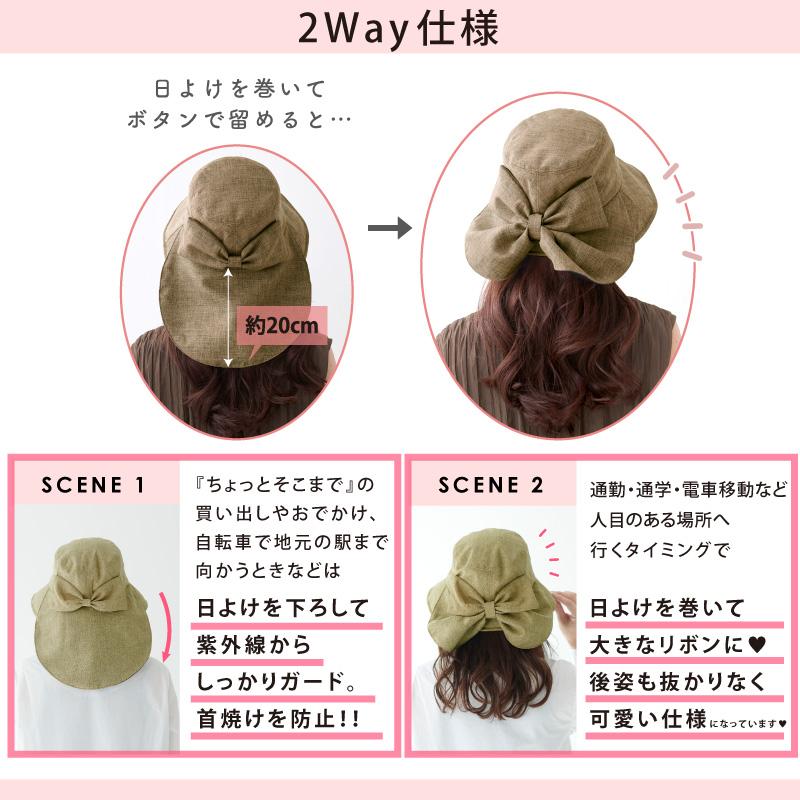 2Way仕様

日よけを巻いて
ボタンで留めると…

約20cm

SCENE 1

『ちょっとそこまで』の買い出しやおでかけ、自転車で地元の駅まで向かうときなどは

日よけを下ろして
紫外線から
しっかりガード。
首焼けを防止!!

SCENE 2

通勤・通学・電車移動など人目のある場所へ行くタイミングで

日よけを巻いて
大きなリボンに♥
後姿も抜かりなく
可愛い仕様になっています♥