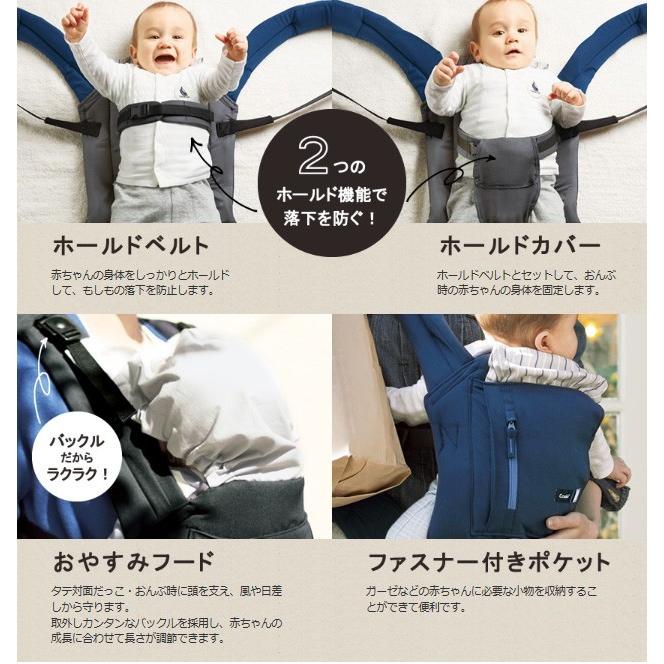 2つの
ホールド機能で
落下を防ぐ！

ホールドベルト

赤ちゃんの身体をしっかりとホールドして、もしもの落下を防止します。

ホールドカバー

ホールドベルトとセットして、おんぶ時の赤ちゃんの身体を固定します。

バックル
だから
ラクラク！

おやすみフード

タテ対面だっこ・おんぶ時に頭を支え、風や日差しから守ります。
取外しカンタンなバックルを採用し、赤ちゃんの成長に合わせて長さが調節できます。

ファスナー付きポケット

ガーゼなどの赤ちゃんに必要な小物を収納することができて便利です。