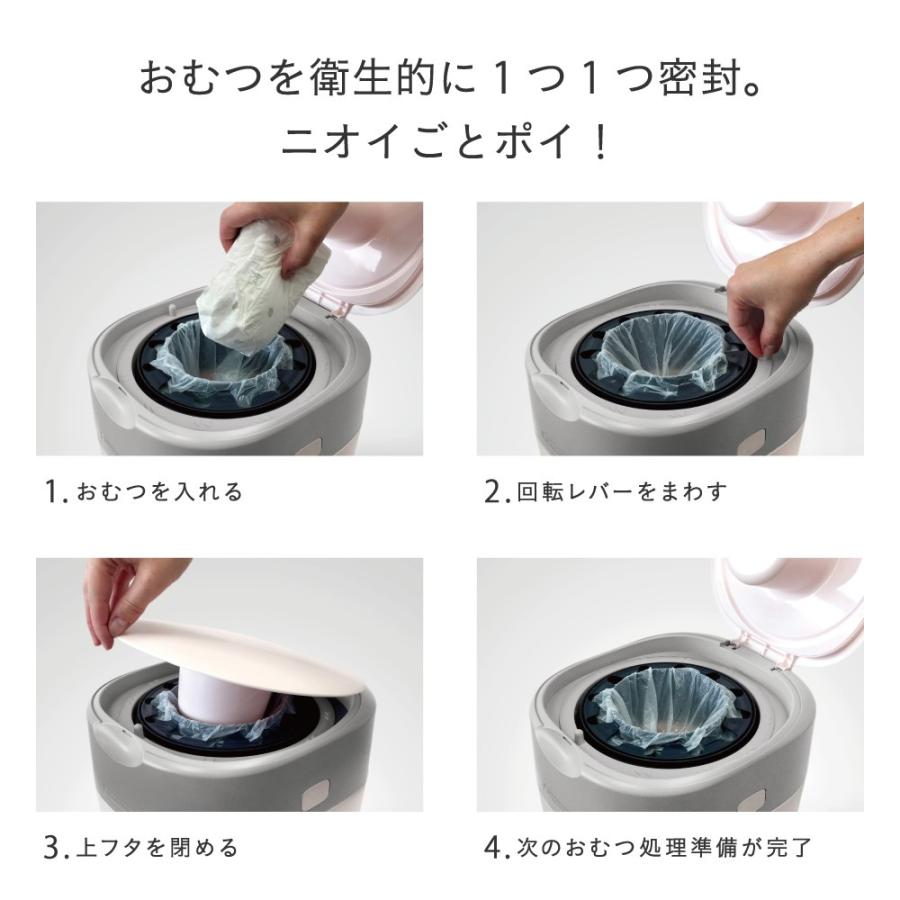 おむつを衛生的に１つ１つ密封。
ニオイごとポイ！

1. おむつを入れる

2. 回転レバーをまわす

3. 上フタを閉める

4. 次のおむつ処理準備が完了