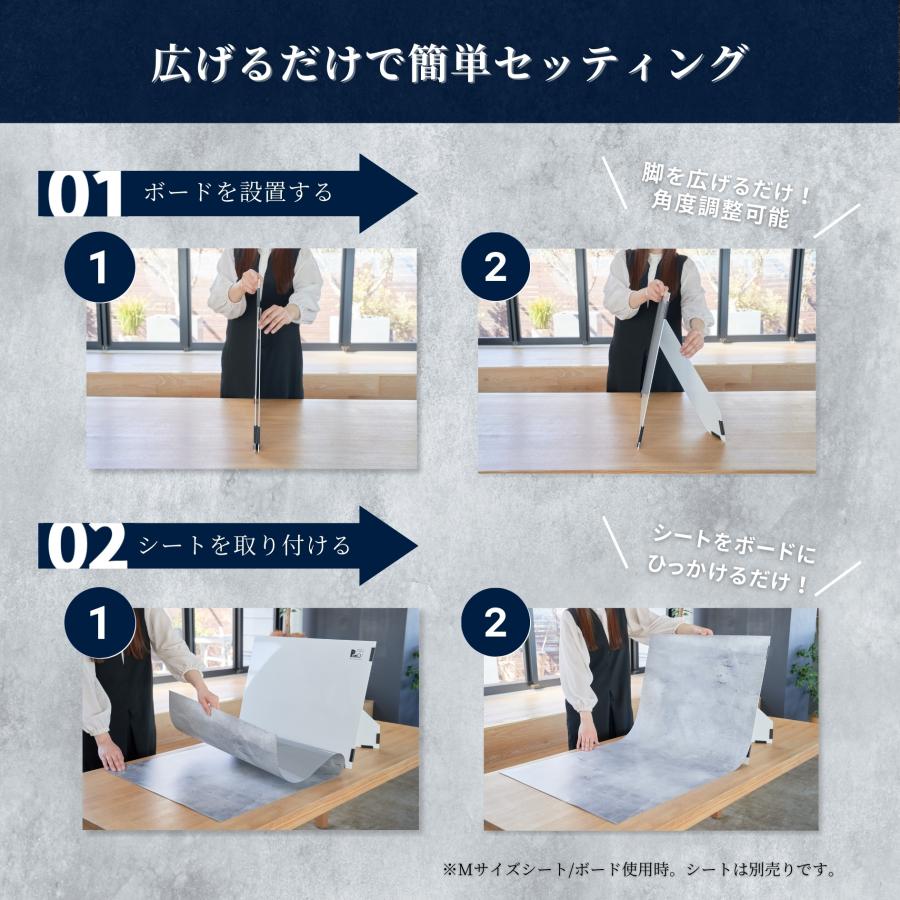 広げるだけで簡単セッティング

01 ボードを設置する

脚を広げるだけ！
角度調整可能

1

2

02 シートを取り付ける

シートをボードに
ひっかけるだけ！

1

2

※Mサイズシート/ボード使用時。シートは別売りです。