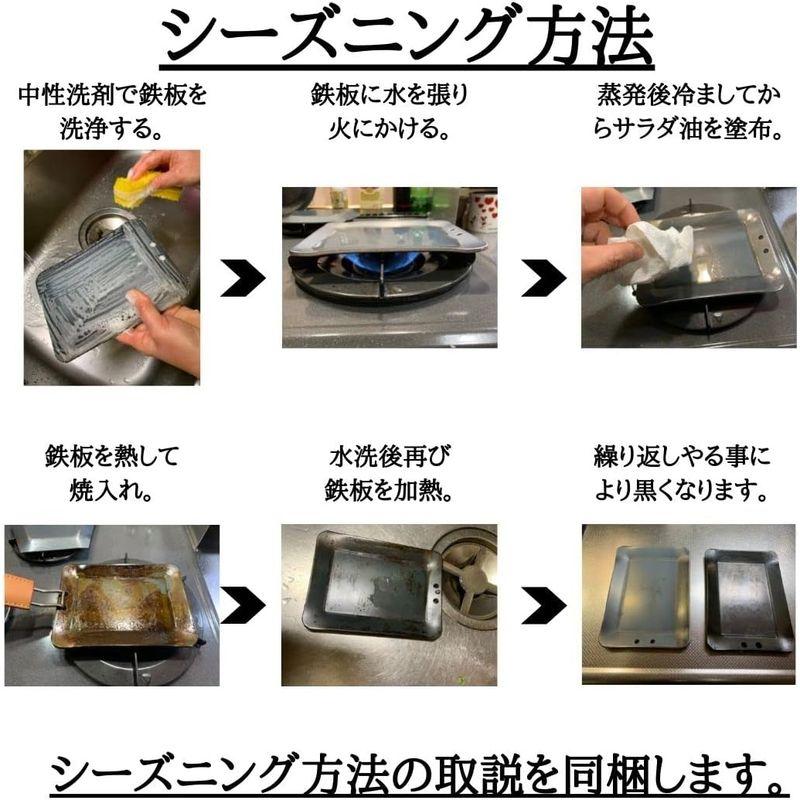 シーズニング方法

中性洗剤で鉄板を洗浄する。

鉄板に水を張り火にかける。

蒸発後冷ましてからサラダ油を塗布。

鉄板を熱して焼入れ。

水洗後再び鉄板を加熱。

繰り返しやる事により黒くなります。

シーズニング方法の取説を同梱します。