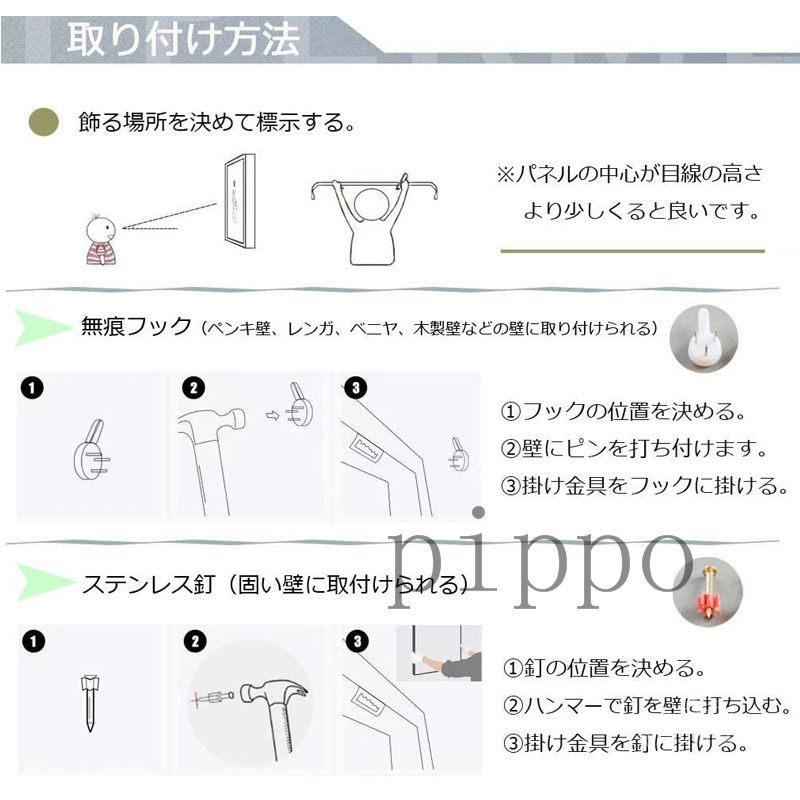 取り付け方法

飾る場所を決めて標示する。

※パネルの中心が目線の高さより少しくると良いです。

無痕フック（ペンキ壁、レンガ、ベニヤ、木製壁などの壁に取り付けられる）

1 2 3

①フックの位置を決める。
②壁にピンを打ち付けます。
③掛け金具をフックに掛ける。

pippo

ステンレス釘（固い壁に取付けられる）

1 2 3

①釘の位置を決める。
②ハンマーで釘を壁に打ち込む。
③掛け金具を釘に掛ける。