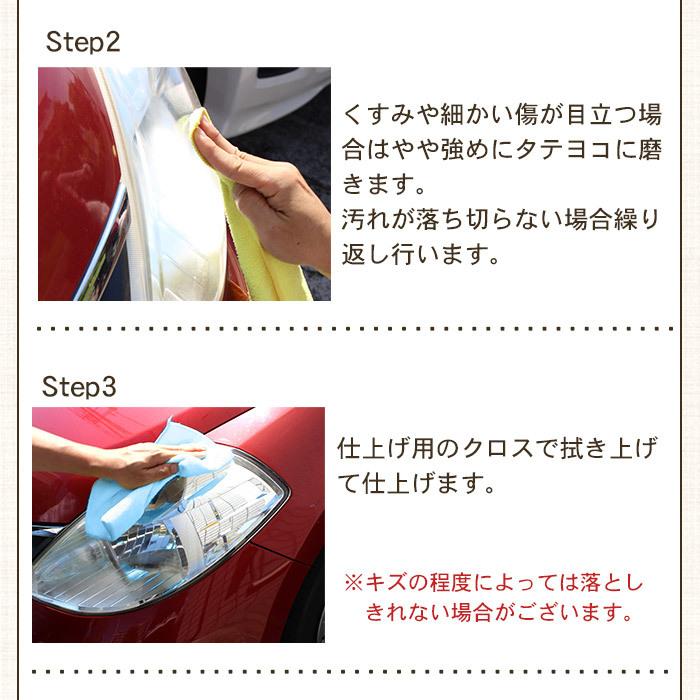 Step2

くすみや細かい傷が目立つ場合はやや強めにタテヨコに磨きます。
汚れが落ち切らない場合繰り返し行います。

Step3

仕上げ用のクロスで拭き上げて仕上げます。

※キズの程度によっては落としきれない場合がございます。