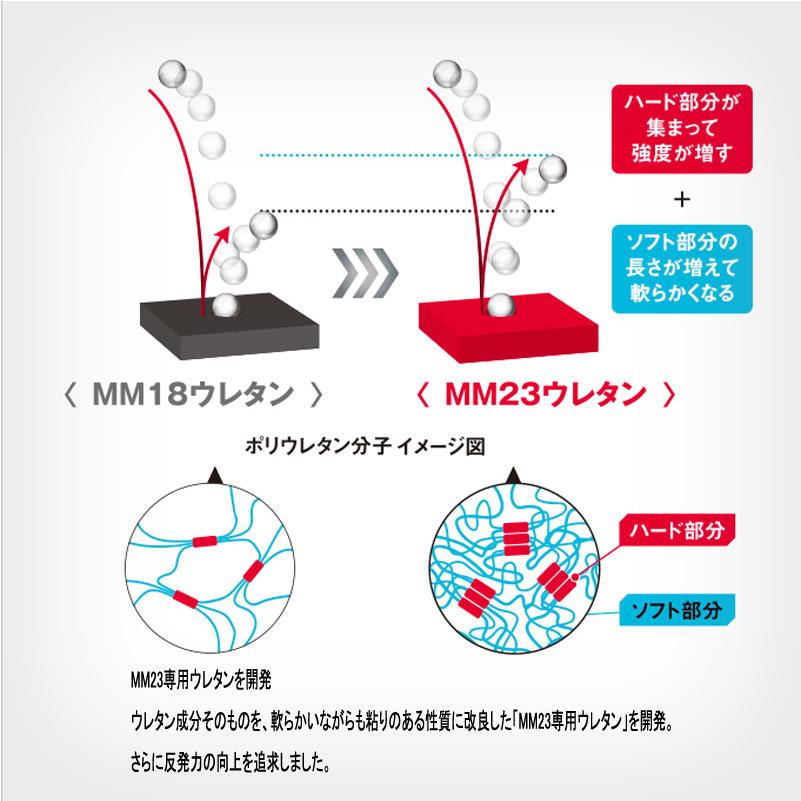 ハード部分が集まって強度が増す

+

ソフト部分の長さが増えて軟らかくなる

〈 MM18ウレタン 〉

〈 MM23ウレタン 〉

ポリウレタン分子 イメージ図

ハード部分

ソフト部分

MM23専用ウレタンを開発

ウレタン成分そのものを、軟らかいながらも粘りのある性質に改良した「MM23専用ウレタン」を開発。

さらに反発力の向上を追求しました。