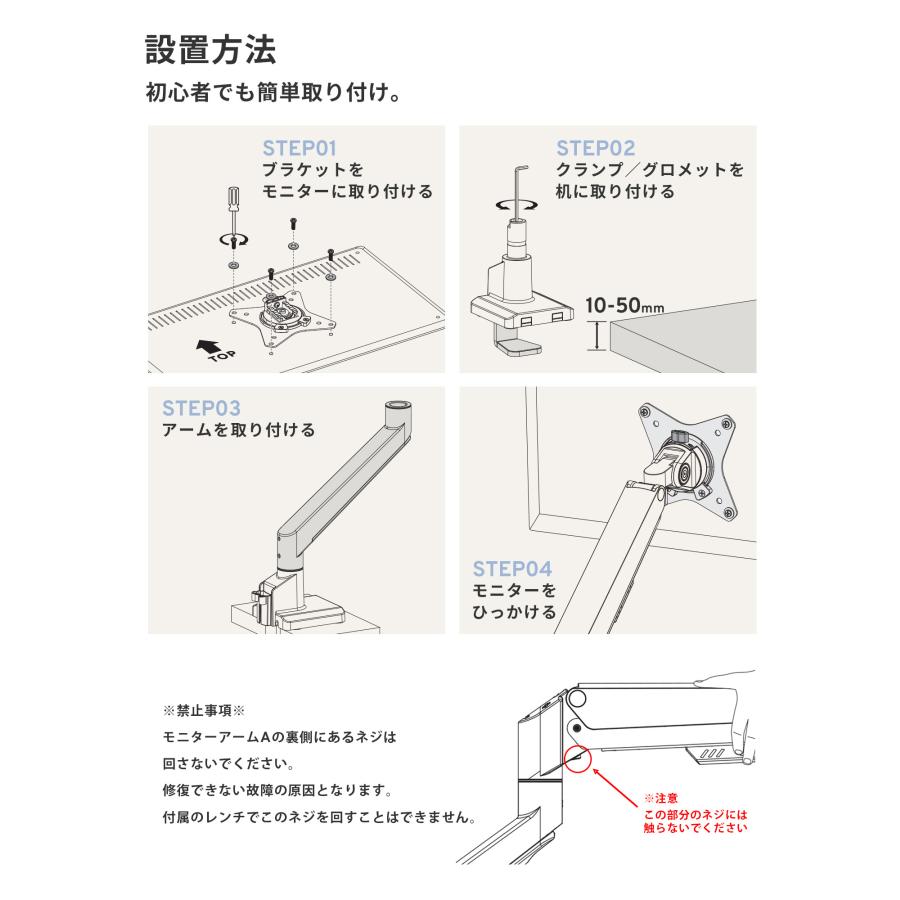 設置方法

初心者でも簡単取り付け。

STEP01
ブラケットを
モニターに取り付ける

TOP

STEP02
クランプ／グロメットを
机に取り付ける

10-50mm

STEP03
アームを取り付ける

STEP04
モニターを
ひっかける

※禁止事項※
モニターアームAの裏側にあるネジは
回さないでください。
修復できない故障の原因となります。
付属のレンチでこのネジを回すことはできません。

※注意
この部分のネジには
触らないでください