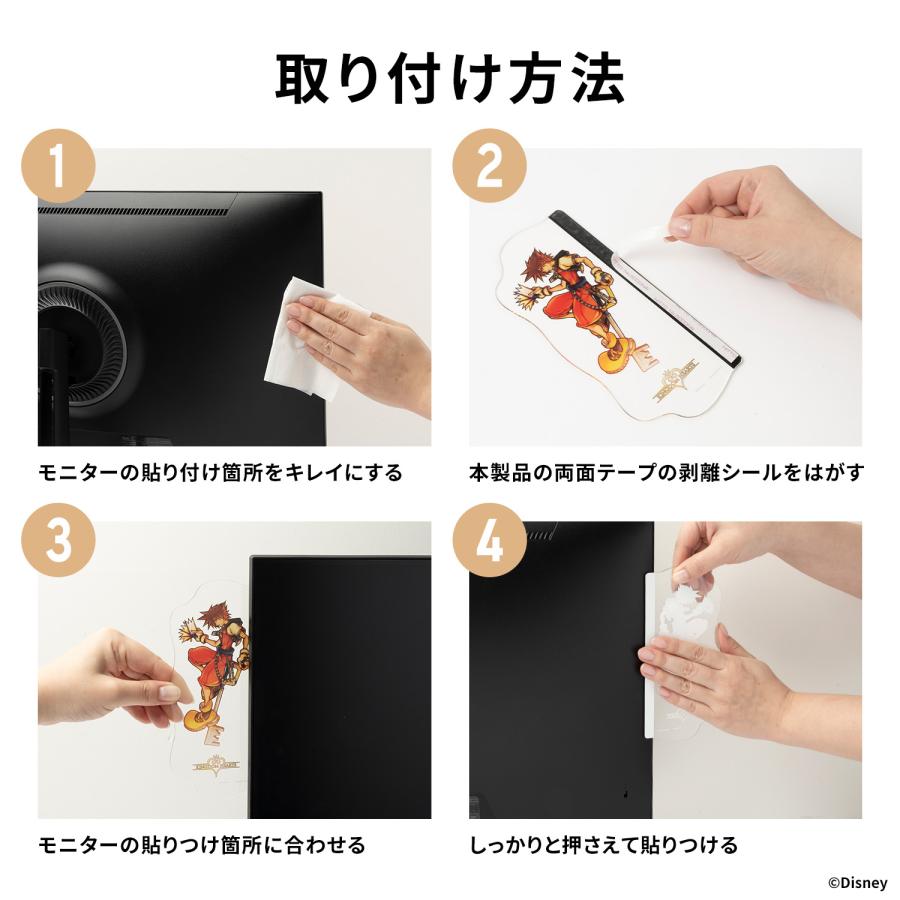 取り付け方法

1

モニターの貼り付け箇所をキレイにする

2

本製品の両面テープの剥離シールをはがす

3

モニターの貼りつけ箇所に合わせる

4

しっかりと押さえて貼りつける

©Disney