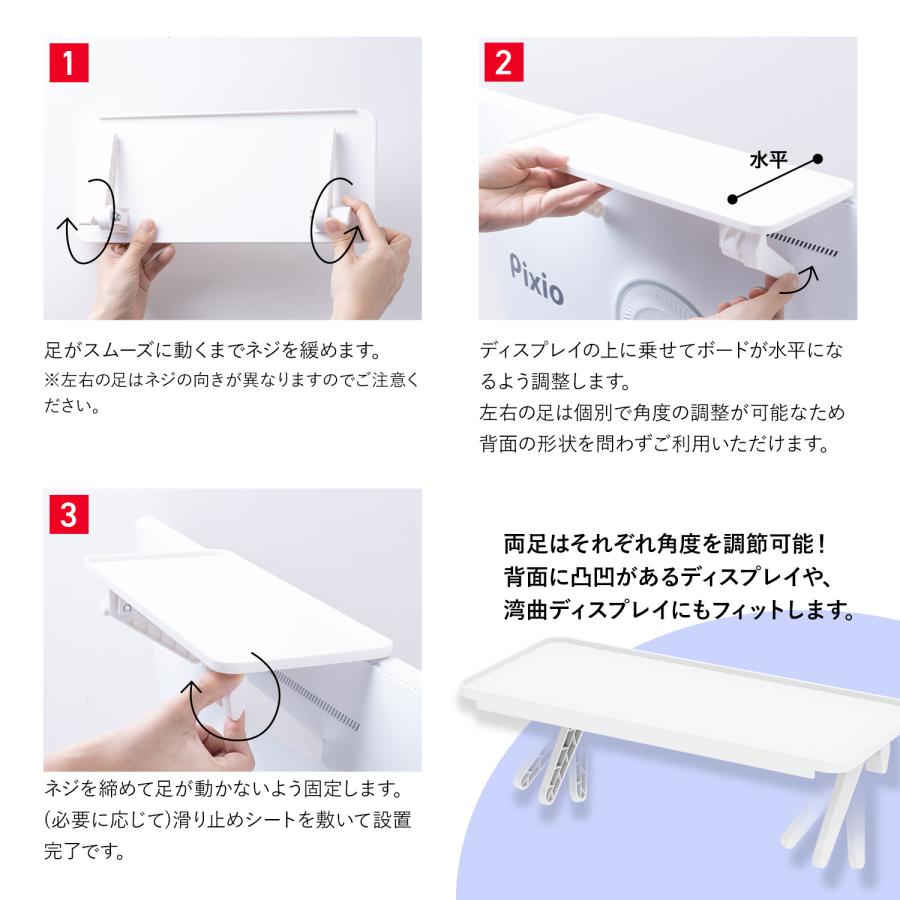 1

足がスムーズに動くまでネジを緩めます。
※左右の足はネジの向きが異なりますのでご注意ください。

2

水平

Pixio

ディスプレイの上に乗せてボードが水平になるよう調整します。
左右の足は個別で角度の調整が可能なため背面の形状を問わずご利用いただけます。

3

ネジを締めて足が動かないよう固定します。
(必要に応じて)滑り止めシートを敷いて設置完了です。

両足はそれぞれ角度を調節可能！
背面に凸凹があるディスプレイや、
湾曲ディスプレイにもフィットします。