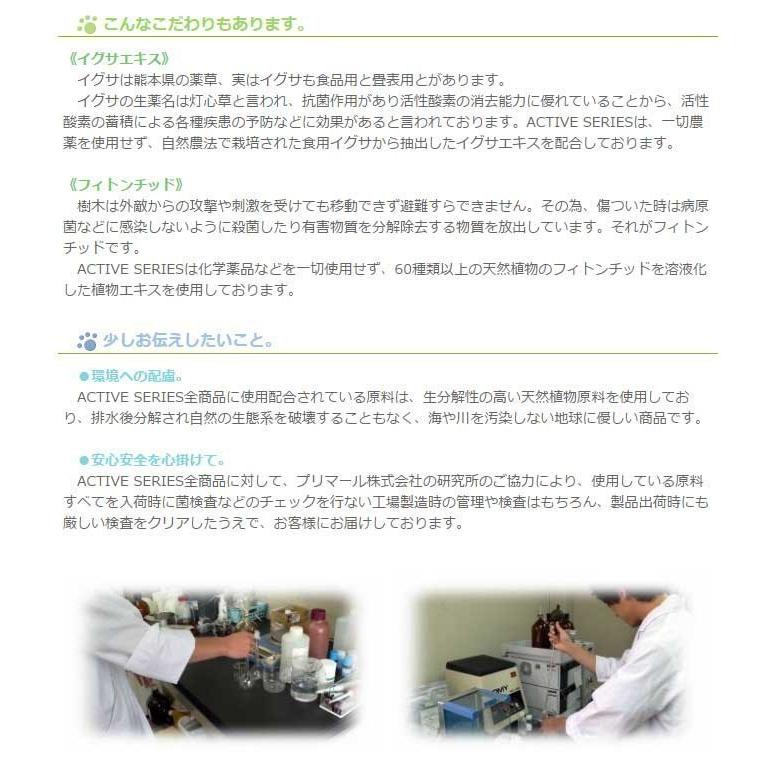 こんなこだわりもあります。

《イグサエキス》
イグサは熊本県の薬草、実はイグサも食品用と畳表用とがあります。
イグサの生薬名は灯心草と言われ、抗菌作用があり活性酸素の消去能力に優れていることから、活性酸素の蓄積による各種疾患の予防などに効果があると言われております。ACTIVE SERIESは、一切農薬を使用せず、自然農法で栽培された食用イグサから抽出したイグサエキスを配合しております。

《フィトンチッド》
樹木は外敵からの攻撃や刺激を受けても移動できず避難すらできません。その為、傷ついた時は病原菌などに感染しないように殺菌したり有害物質を分解除去する物質を放出しています。それがフィトンチッドです。
ACTIVE SERIESは化学薬品などを一切使用せず、60種類以上の天然植物のフィトンチッドを溶液化した植物エキスを使用しております。

少しお伝えしたいこと。

●環境への配慮。
ACTIVE SERIES全商品に使用配合されている原料は、生分解性の高い天然植物原料を使用しており、排水後分解され自然の生態系を破壊することもなく、海や川を汚染しない地球に優しい商品です。

●安心安全を心掛けて。
ACTIVE SERIES全商品に対して、プリマール株式会社の研究所のご協力により、使用している原料すべてを入荷時に菌検査などのチェックを行ない工場製造時の管理や検査はもちろん、製品出荷時にも厳しい検査をクリアしたうえで、お客様にお届けしております。