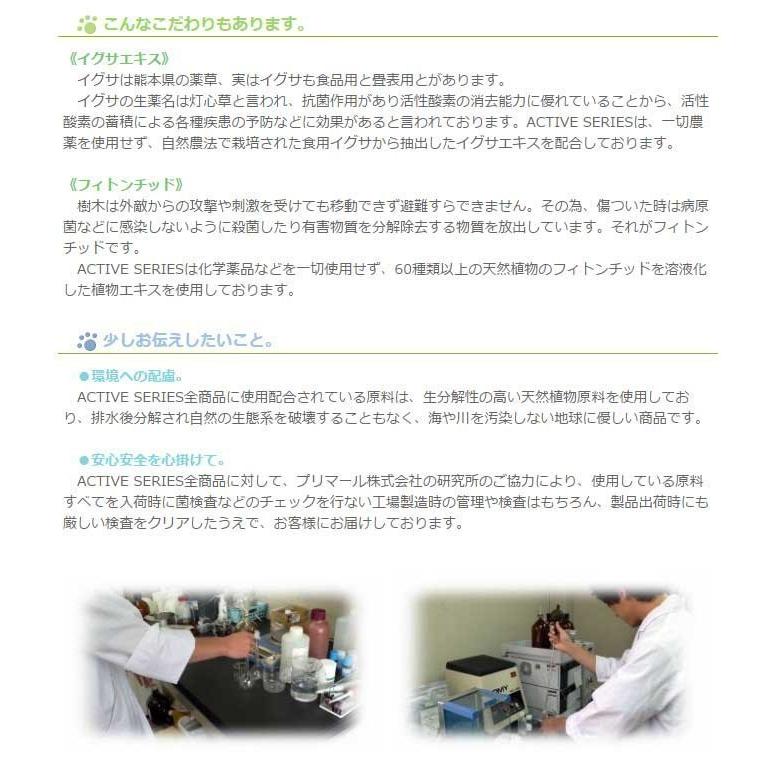 こんなこだわりもあります。

《イグサエキス》
イグサは熊本県の薬草、実はイグサも食品用と畳表用とがあります。
イグサの生薬名は灯心草と言われ、抗菌作用があり活性酸素の消去能力に優れていることから、活性酸素の蓄積による各種疾患の予防などに効果があると言われております。ACTIVE SERIESは、一切農薬を使用せず、自然農法で栽培された食用イグサから抽出したイグサエキスを配合しております。

《フィトンチッド》
樹木は外敵からの攻撃や刺激を受けても移動できず避難すらできません。その為、傷ついた時は病原菌などに感染しないように殺菌したり有害物質を分解除去する物質を放出しています。それがフィトンチッドです。
ACTIVE SERIESは化学薬品などを一切使用せず、60種類以上の天然植物のフィトンチッドを溶液化した植物エキスを使用しております。

少しお伝えしたいこと。

●環境への配慮。
ACTIVE SERIES全商品に使用配合されている原料は、生分解性の高い天然植物原料を使用しており、排水後分解され自然の生態系を破壊することもなく、海や川を汚染しない地球に優しい商品です。

●安心安全を心掛けて。
ACTIVE SERIES全商品に対して、プリマール株式会社の研究所のご協力により、使用している原料すべてを入荷時に菌検査などのチェックを行ない工場製造時の管理や検査はもちろん、製品出荷時にも厳しい検査をクリアしたうえで、お客様にお届けしております。