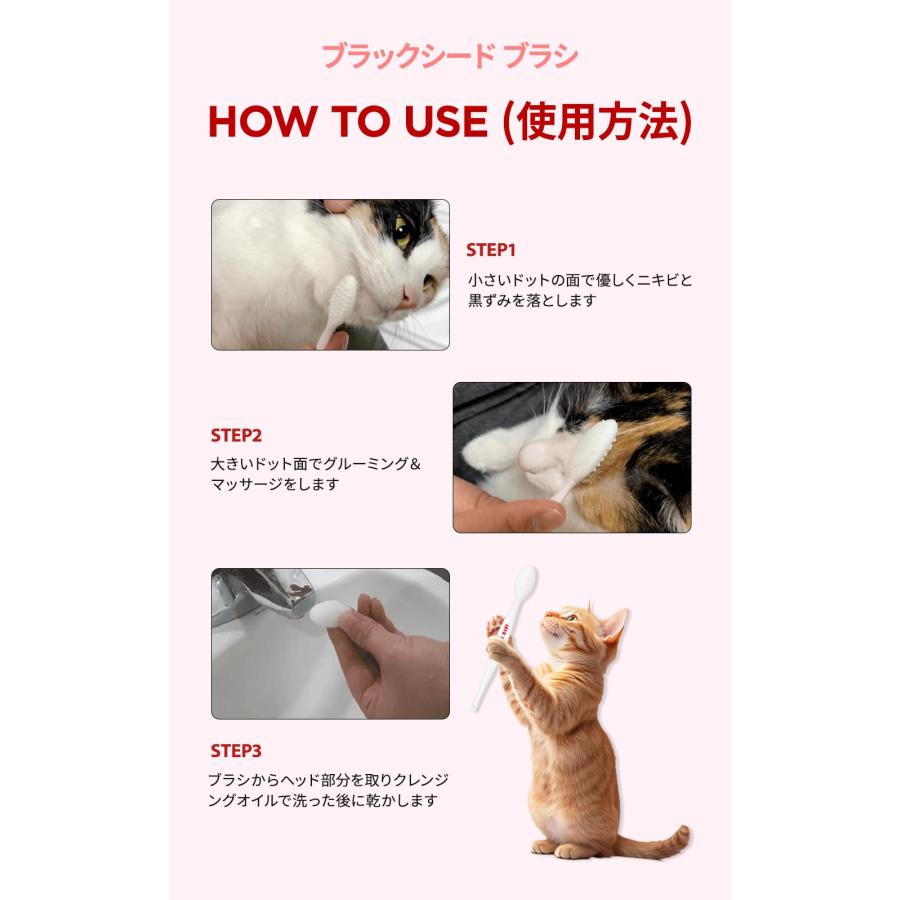 ブラックシード ブラシ

HOW TO USE (使用方法)

STEP1

小さいドットの面で優しくニキビと黒ずみを落とします

STEP2

大きいドット面でグルーミング＆マッサージをします

STEP3

ブラシからヘッド部分を取りクレンジングオイルで洗った後に乾かします