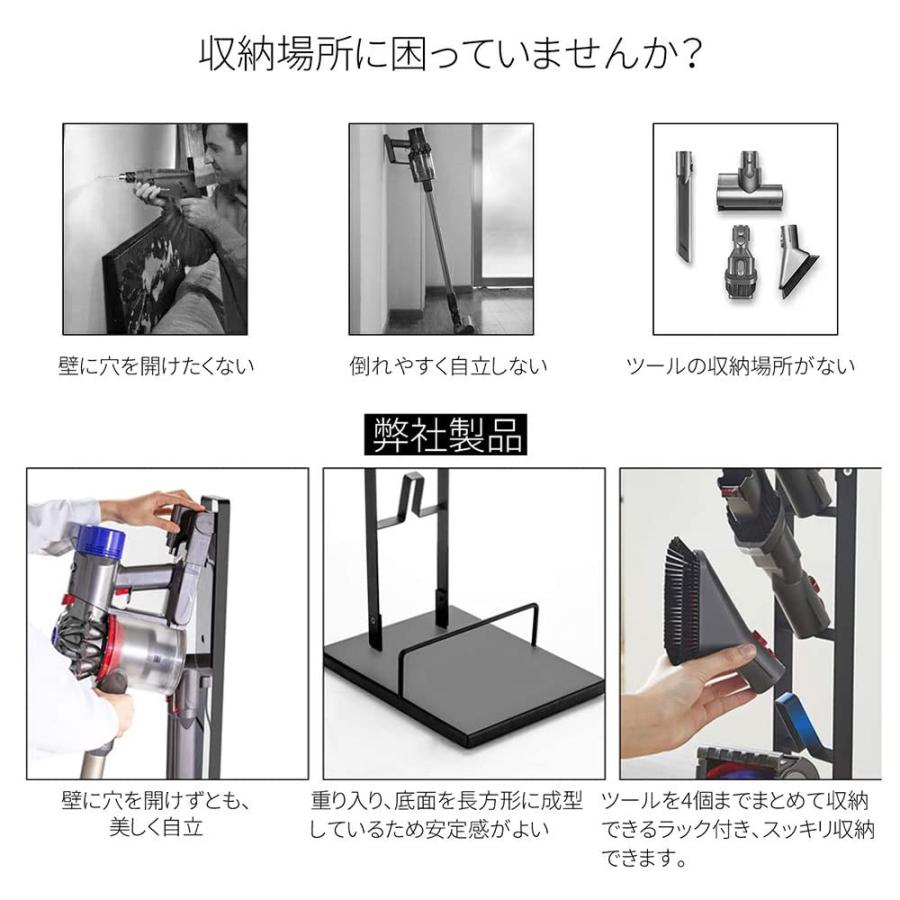 収納場所に困っていませんか？

壁に穴を開けたくない

倒れやすく自立しない

ツールの収納場所がない

弊社製品

壁に穴を開けずとも、美しく自立

重り入り、底面を長方形に成型しているため安定感がよい

ツールを4個までまとめて収納できるラック付き、スッキリ収納できます。