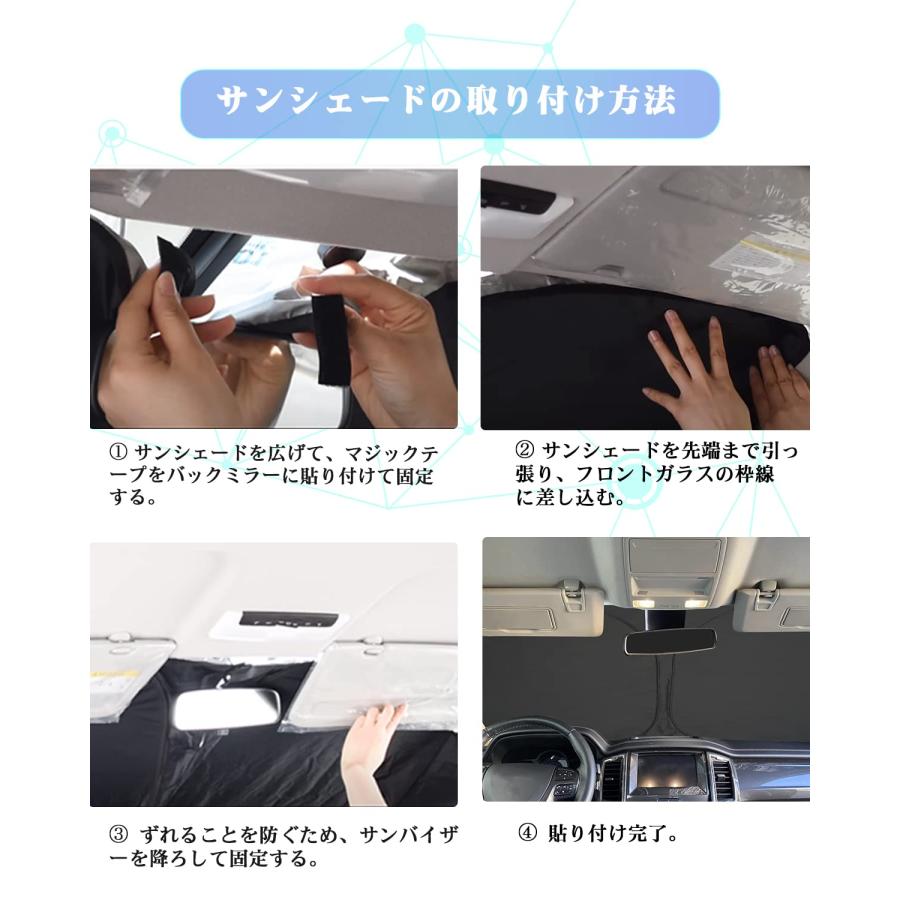 サンシェードの取り付け方法

① サンシェードを広げて、マジックテープをバックミラーに貼り付けて固定する。

② サンシェードを先端まで引っ張り、フロントガラスの枠線に差し込む。

③ ずれることを防ぐため、サンバイザーを降ろして固定する。

④ 貼り付け完了。