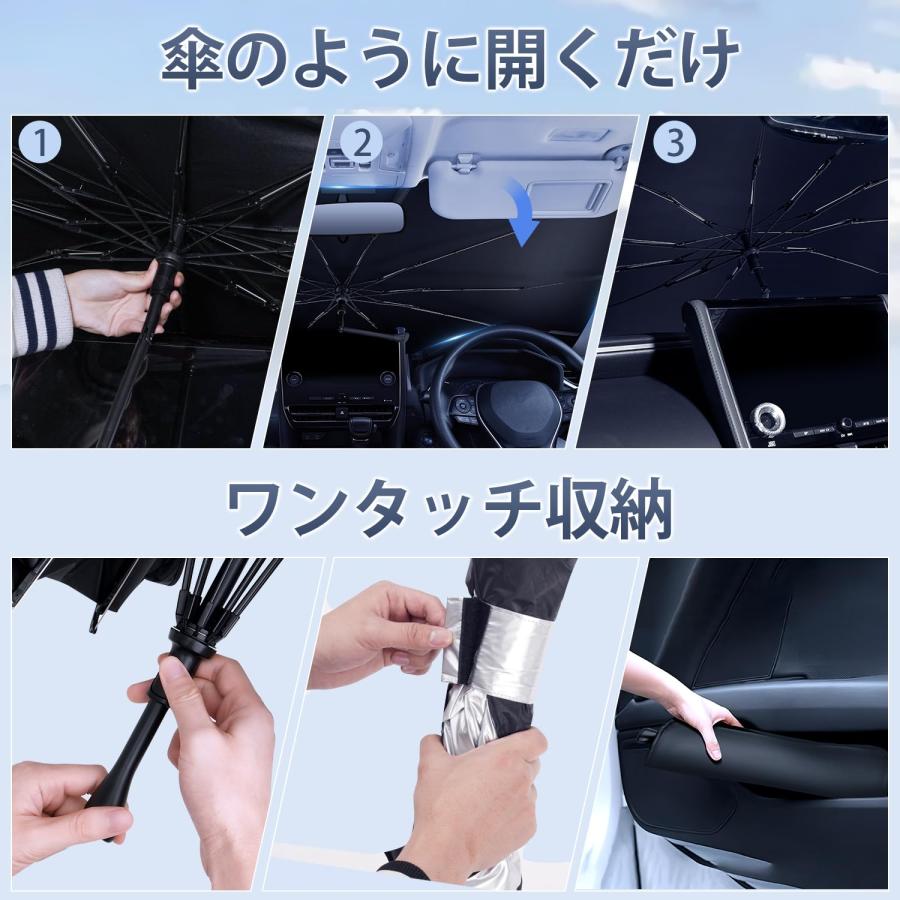 傘のように開くだけ

1

2

3

ワンタッチ収納