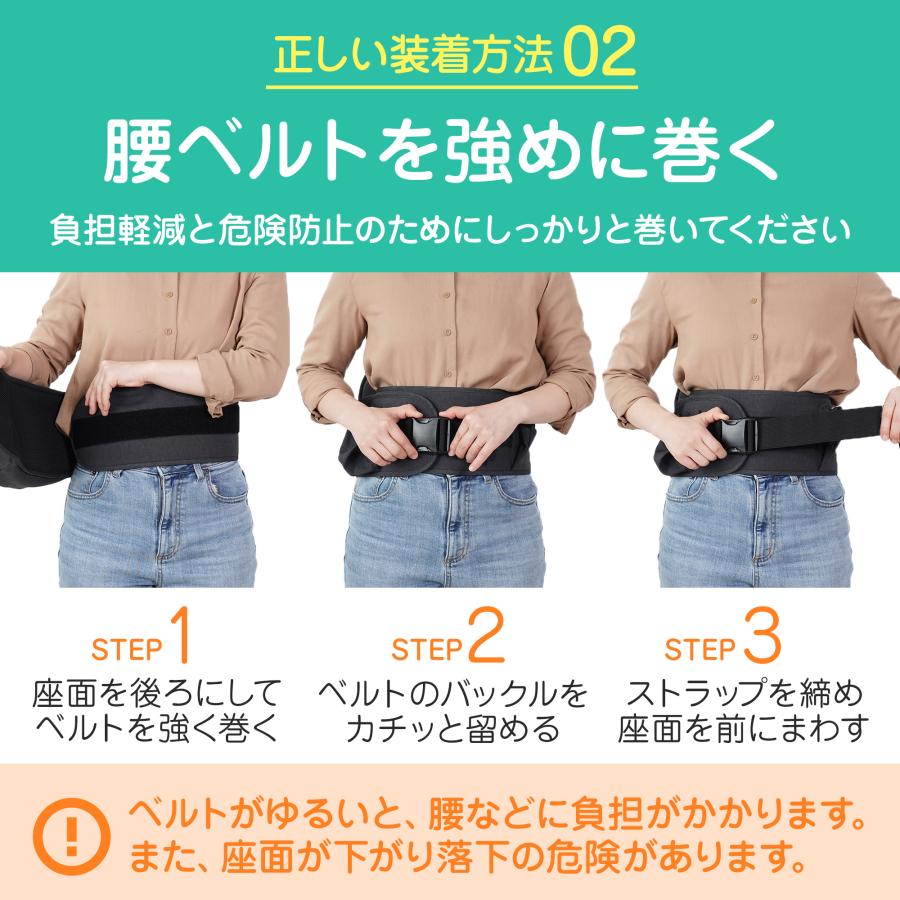 正しい装着方法 02

腰ベルトを強めに巻く

負担軽減と危険防止のためにしっかりと巻いてください

STEP 1
座面を後ろにして
ベルトを強く巻く

STEP 2
ベルトのバックルを
カチッと留める

STEP 3
ストラップを締め
座面を前にまわす

!
ベルトがゆるいと、腰などに負担がかかります。
また、座面が下がり落下の危険があります。