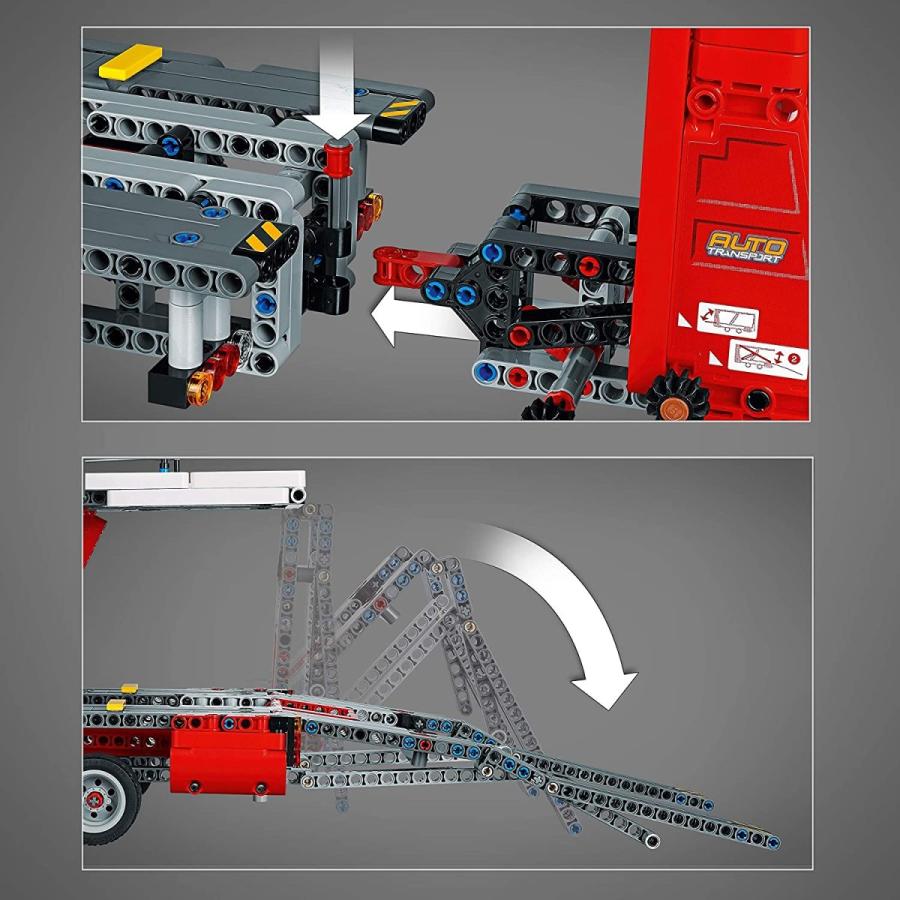 AUTO TRANSPORT

2