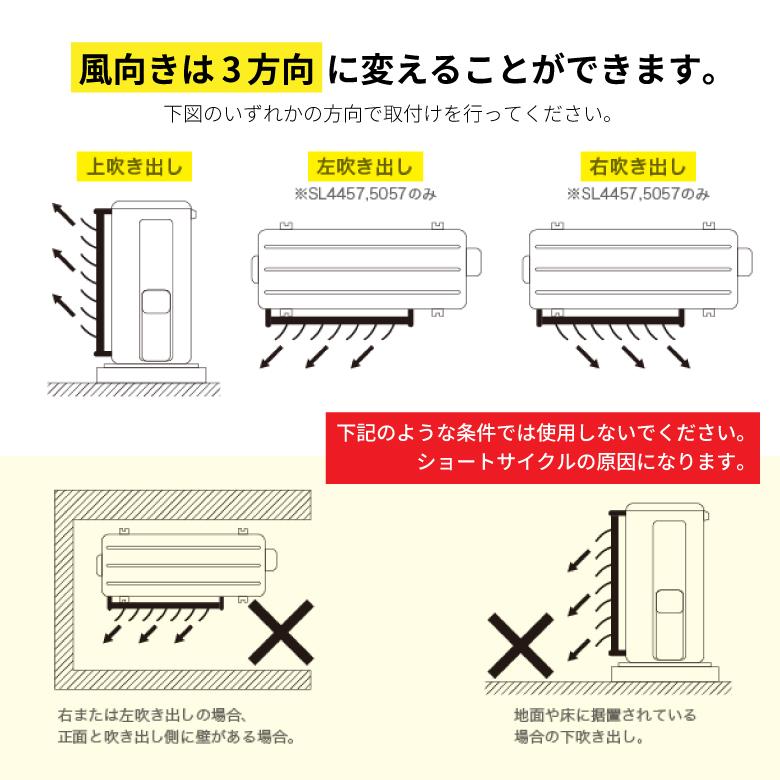 風向きは３方向に変えることができます。

下図のいずれかの方向で取付けを行ってください。

上吹き出し

左吹き出し
※SL4457,5057のみ

右吹き出し
※SL4457,5057のみ

下記のような条件では使用しないでください。
ショートサイクルの原因になります。

右または左吹き出しの場合、
正面と吹き出し側に壁がある場合。

地面や床に据置されている
場合の下吹き出し。