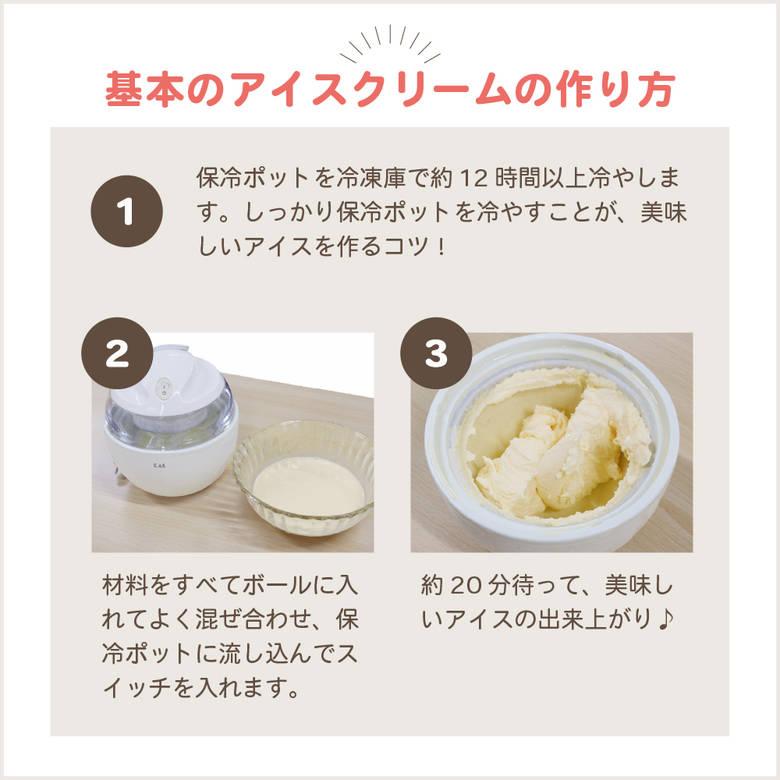 基本のアイスクリームの作り方

1

保冷ポットを冷凍庫で約 12 時間以上冷やします。しっかり保冷ポットを冷やすことが、美味しいアイスを作るコツ！

2

KAI

材料をすべてボールに入れてよく混ぜ合わせ、保冷ポットに流し込んでスイッチを入れます。

3

約 20 分待って、美味しいアイスの出来上がり♪