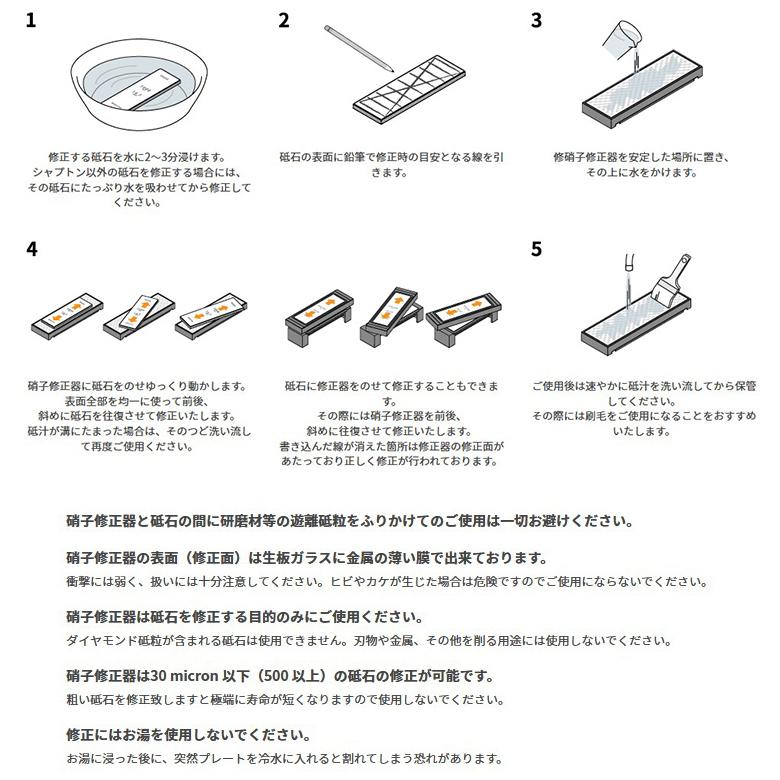 1

修正する砥石を水に2~3分浸けます。
シャプトン以外の砥石を修正する場合には、その砥石にたっぷり水を吸わせてから修正してください。

2

砥石の表面に鉛筆で修正時の目安となる線を引きます。

3

修硝子修正器を安定した場所に置き、その上に水をかけます。

4

硝子修正器に砥石をのせゆっくり動かします。
表面全部を均一に使って前後、斜めに砥石を往復させて修正いたします。
砥汁が溝にたまった場合は、そのつど洗い流して再度ご使用ください。

砥石に修正器をのせて修正することもできます。
その際には硝子修正器を前後、斜めに往復させて修正いたします。
書き込んだ線が消えた箇所は修正器の修正面があたっており正しく修正が行われております。

5

ご使用後は速やかに砥汁を洗い流してから保管してください。
その際には刷毛をご使用になることをおすすめいたします。

硝子修正器と砥石の間に研磨材等の遊離砥粒をふりかけてのご使用は一切お避けください。

硝子修正器の表面（修正面）は生板ガラスに金属の薄い膜で出来ております。
衝撃には弱く、扱いには十分注意してください。ヒビやカケが生じた場合は危険ですのでご使用にならないでください。

硝子修正器は砥石を修正する目的のみにご使用ください。
ダイヤモンド砥粒が含まれる砥石は使用できません。刃物や金属、その他を削る用途には使用しないでください。

硝子修正器は30 micron 以下（500 以上）の砥石の修正が可能です。
粗い砥石を修正致しますと極端に寿命が短くなりますので使用しないでください。

修正にはお湯を使用しないでください。
お湯に浸った後に、突然プレートを冷水に入れると割れてしまう恐れがあります。