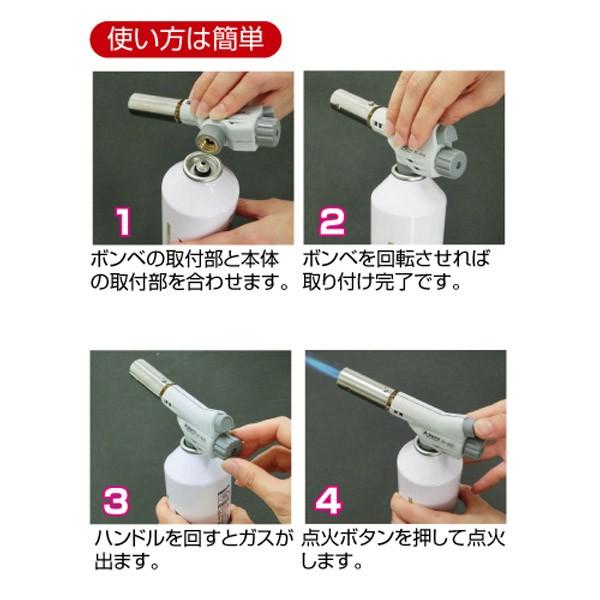 使い方は簡単

1

ボンベの取付部と本体の取付部を合わせます。

2

ボンベを回転させれば取り付け完了です。

3

ハンドルを回すとガスが出ます。

4

点火ボタンを押して点火します。