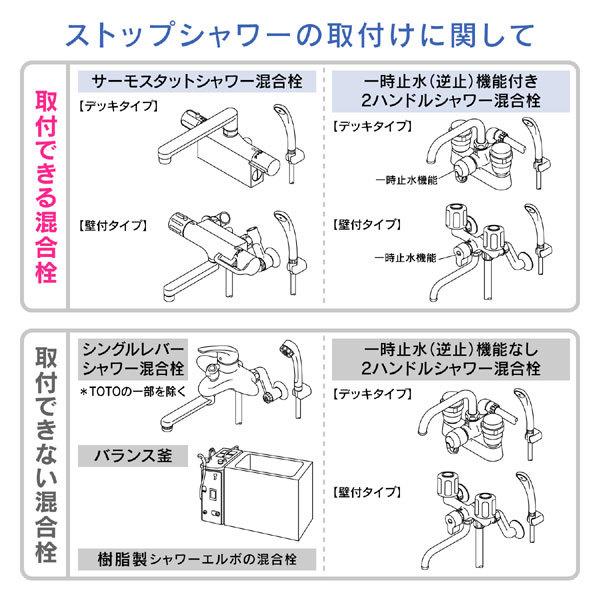 ストップシャワーの取付けに関して

取付できる混合栓

サーモスタットシャワー混合栓

【デッキタイプ】

【壁付タイプ】

一時止水(逆止)機能付き 2ハンドルシャワー混合栓

【デッキタイプ】

一時止水機能

【壁付タイプ】

一時止水機能

取付できない混合栓

シングルレバー シャワー混合栓

＊TOTOの一部を除く

バランス釜

樹脂製シャワーエルボの混合栓

一時止水(逆止)機能なし 2ハンドルシャワー混合栓

【デッキタイプ】

【壁付タイプ】