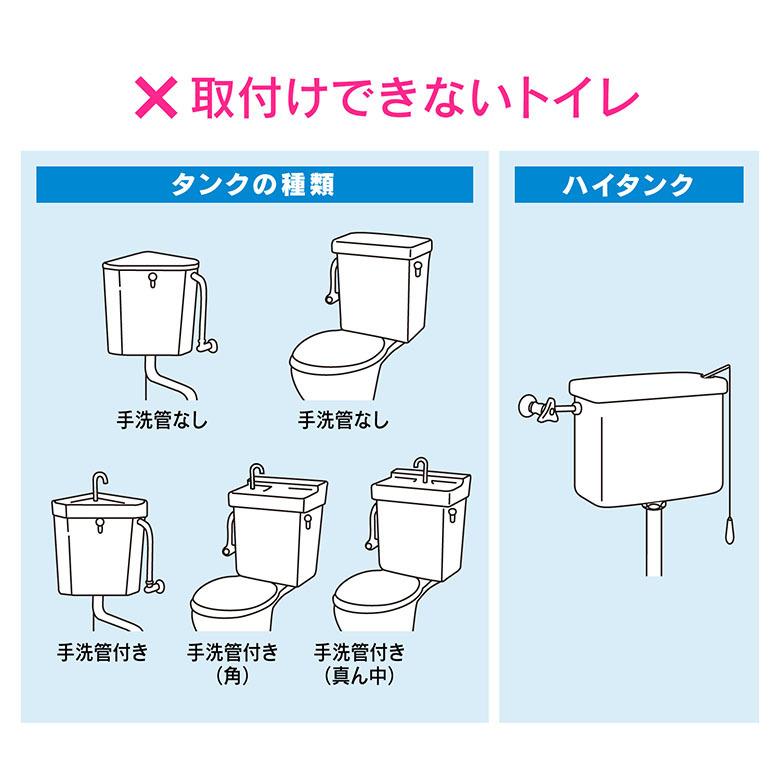 ✕ 取付けできないトイレ

タンクの種類

手洗管なし

手洗管なし

手洗管付き

手洗管付き
（角）

手洗管付き
（真ん中）

ハイタンク