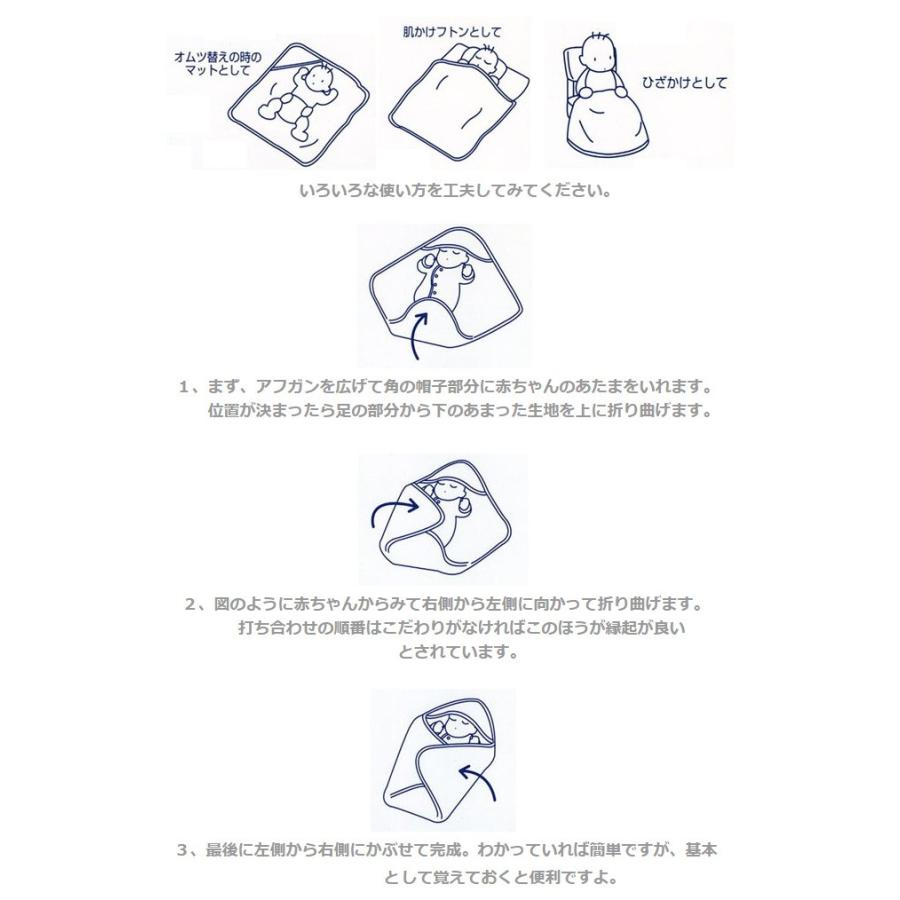 オムツ替えの時のマットとして

肌かけフトンとして

ひざかけとして

いろいろな使い方を工夫してみてください。

1、まず、アフガンを広げて角の帽子部分に赤ちゃんのあたまをいれます。位置が決まったら足の部分から下のあまった生地を上に折り曲げます。

2、図のように赤ちゃんからみて右側から左側に向かって折り曲げます。打ち合わせの順番はこだわりがなければこのほうが縁起が良いとされています。

3、最後に左側から右側にかぶせて完成。わかっていれば簡単ですが、基本として覚えておくと便利ですよ。