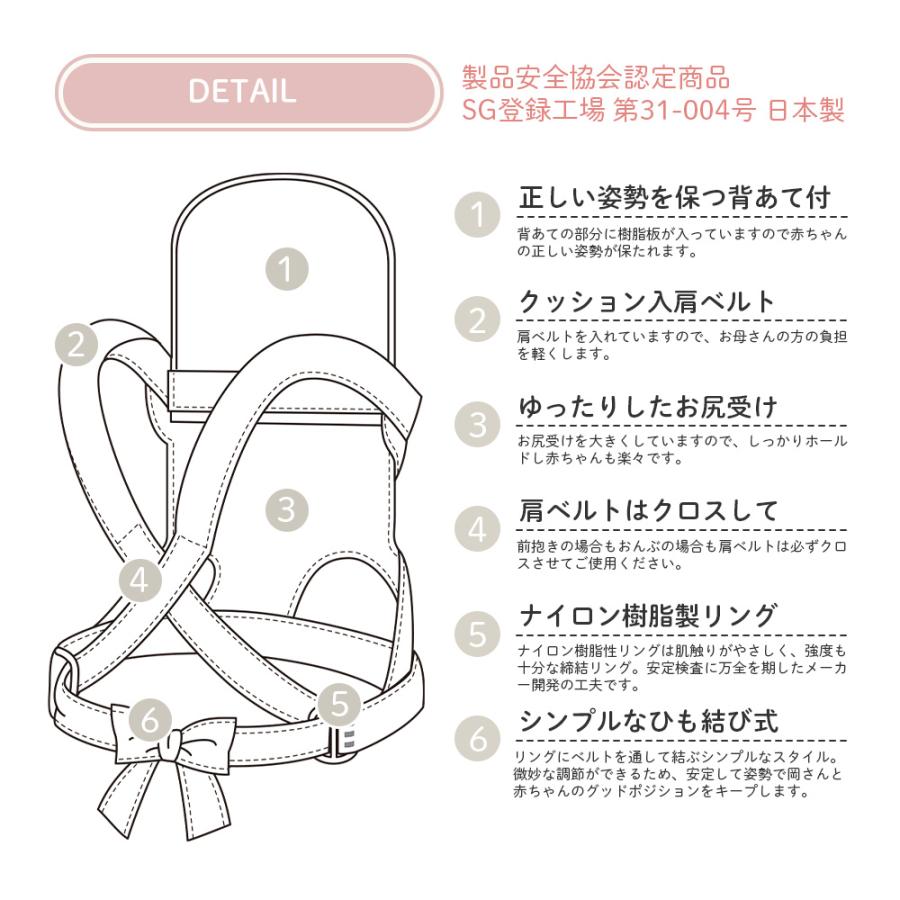 DETAIL

製品安全協会認定商品
SG登録工場 第31-004号 日本製

1
2
3
4
5
6

1 正しい姿勢を保つ背あて付
背あての部分に樹脂板が入っていますので赤ちゃんの正しい姿勢が保たれます。

2 クッション入肩ベルト
肩ベルトを入れていますので、お母さんの方の負担を軽くします。

3 ゆったりしたお尻受け
お尻受けを大きくしていますので、しっかりホールドし赤ちゃんも楽々です。

4 肩ベルトはクロスして
前抱きの場合もおんぶの場合も肩ベルトは必ずクロスさせてご使用ください。

5 ナイロン樹脂製リング
ナイロン樹脂性リングは肌触りがやさしく、強度も十分な締結リング。安定検査に万全を期したメーカー開発の工夫です。

6 シンプルなひも結び式
リングにベルトを通して結ぶシンプルなスタイル。微妙な調節ができるため、安定して姿勢で岡さんと赤ちゃんのグッドポジションをキープします。