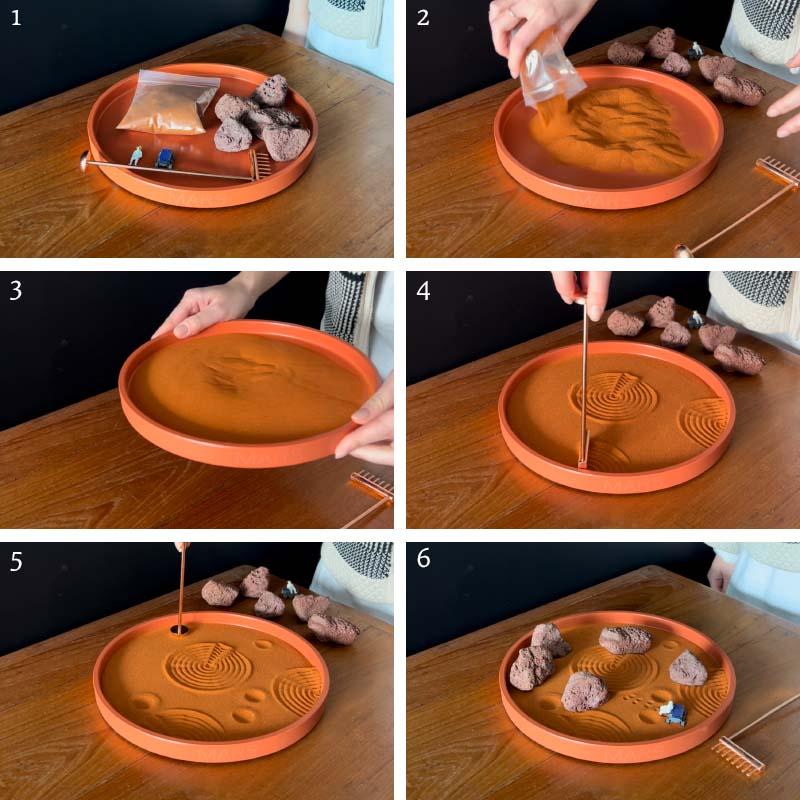 1

2

3

4

5

6