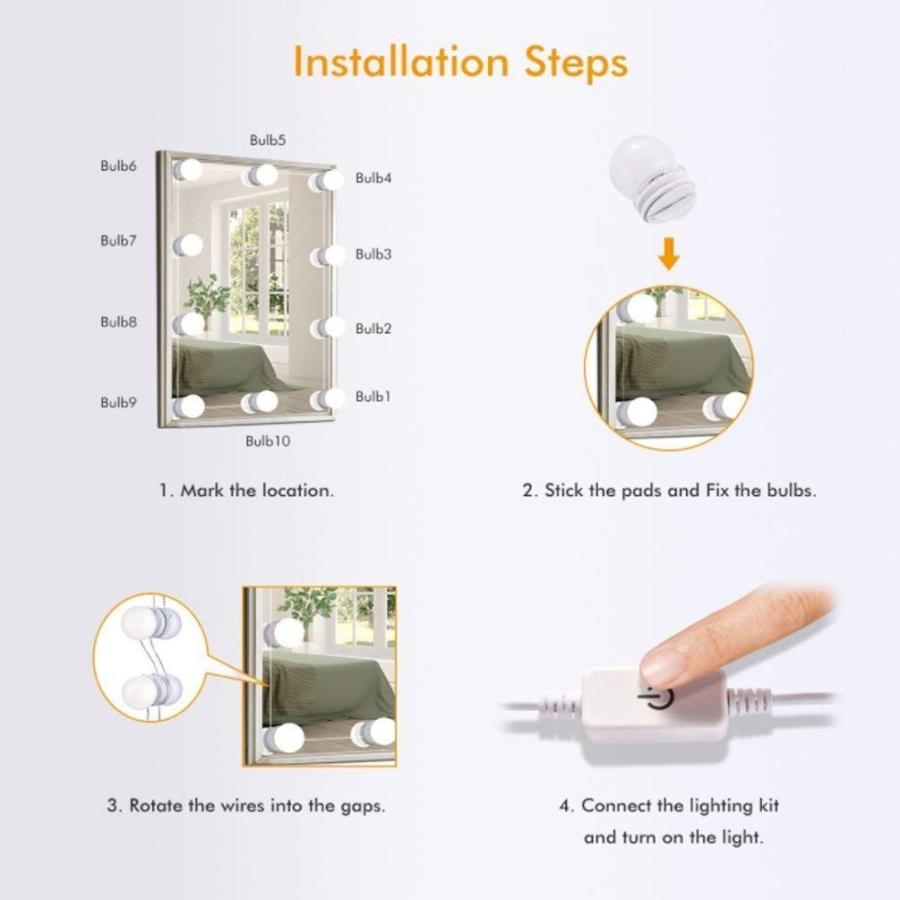 Installation Steps

Bulb5
Bulb6
Bulb4
Bulb7
Bulb3
Bulb8
Bulb2
Bulb9
Bulb1
Bulb10

1. Mark the location.

2. Stick the pads and Fix the bulbs.

3. Rotate the wires into the gaps.

4. Connect the lighting kit and turn on the light.