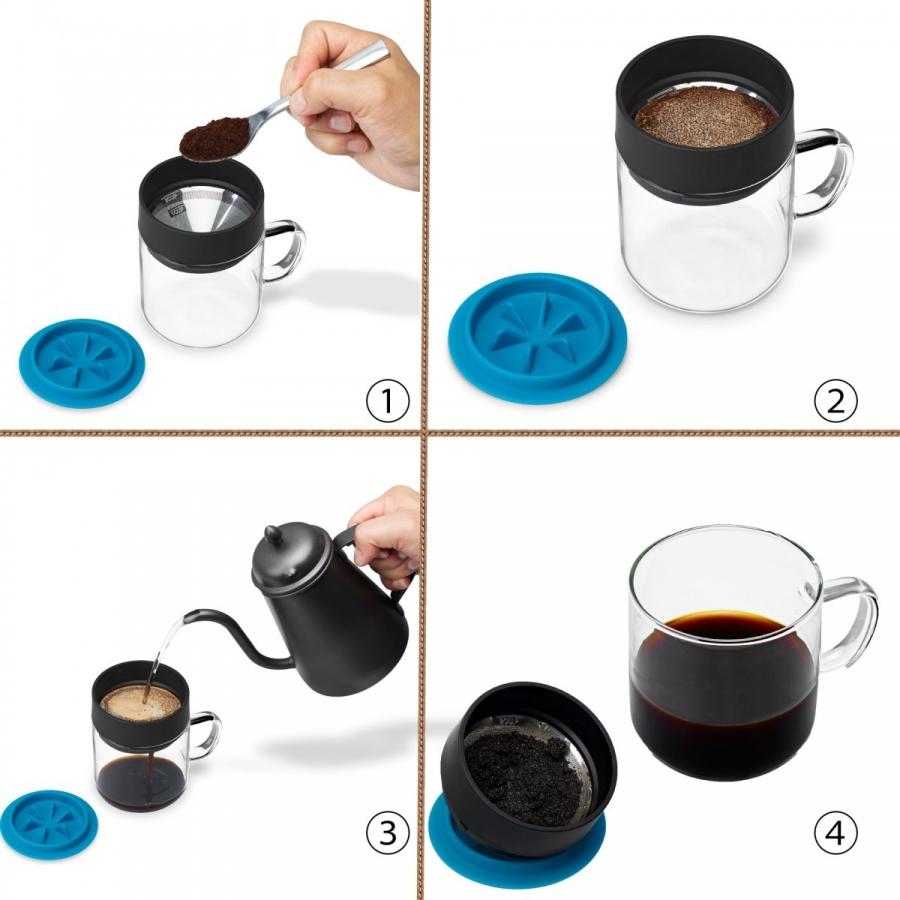 ①
②
③
④