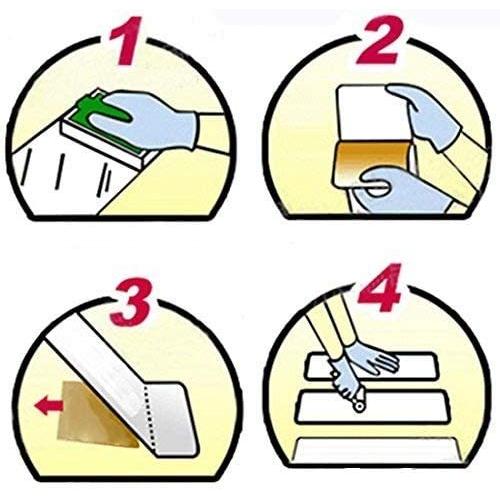 1

2

3

4