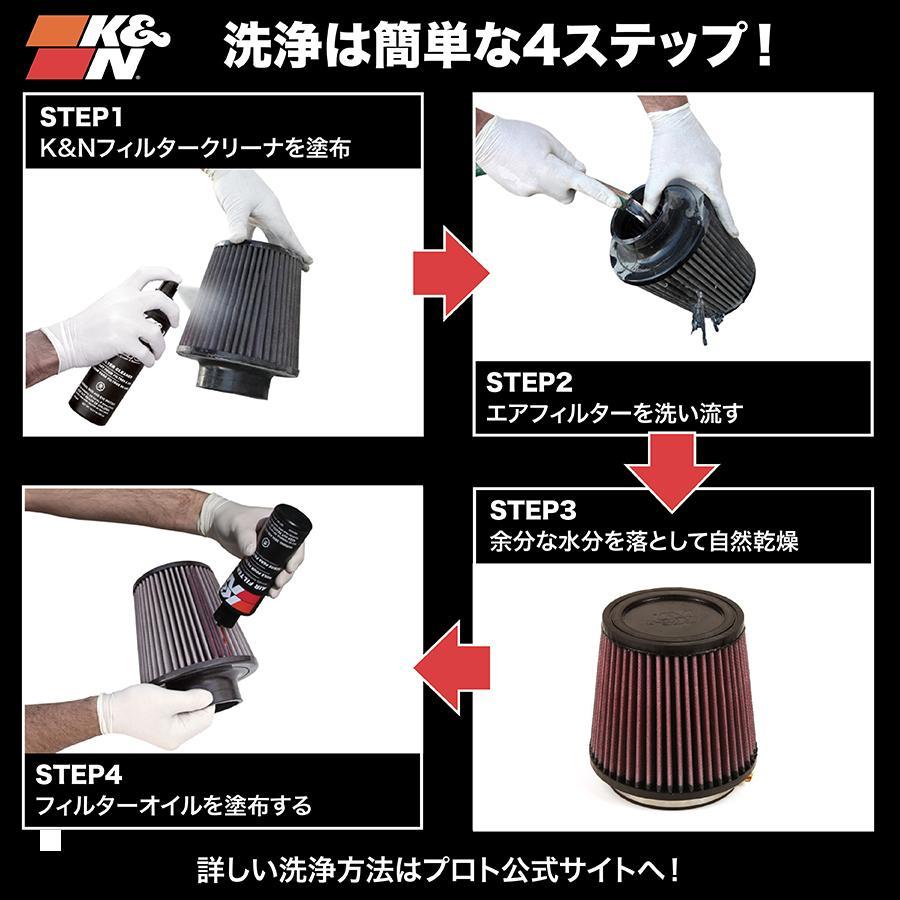 K&N

洗浄は簡単な4ステップ！

STEP1
K&Nフィルタークリーナを塗布

STEP2
エアフィルターを洗い流す

STEP3
余分な水分を落として自然乾燥

STEP4
フィルターオイルを塗布する

詳しい洗浄方法はプロト公式サイトへ！