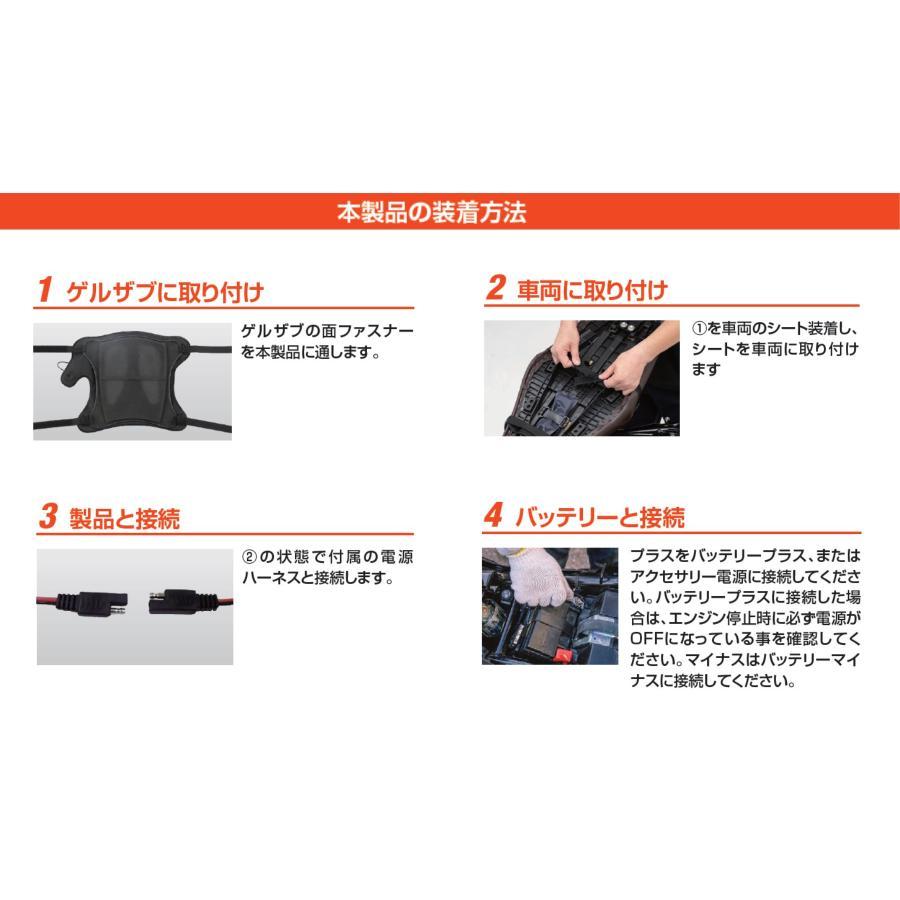 本製品の装着方法

1 ゲルザブに取り付け

ゲルザブの面ファスナーを本製品に通します。

2 車両に取り付け

①を車両のシート装着し、シートを車両に取り付けます

3 製品と接続

②の状態で付属の電源ハーネスと接続します。

4 バッテリーと接続

プラスをバッテリープラス、またはアクセサリー電源に接続してください。バッテリープラスに接続した場合は、エンジン停止時に必ず電源がOFFになっている事を確認してください。マイナスはバッテリーマイナスに接続してください。