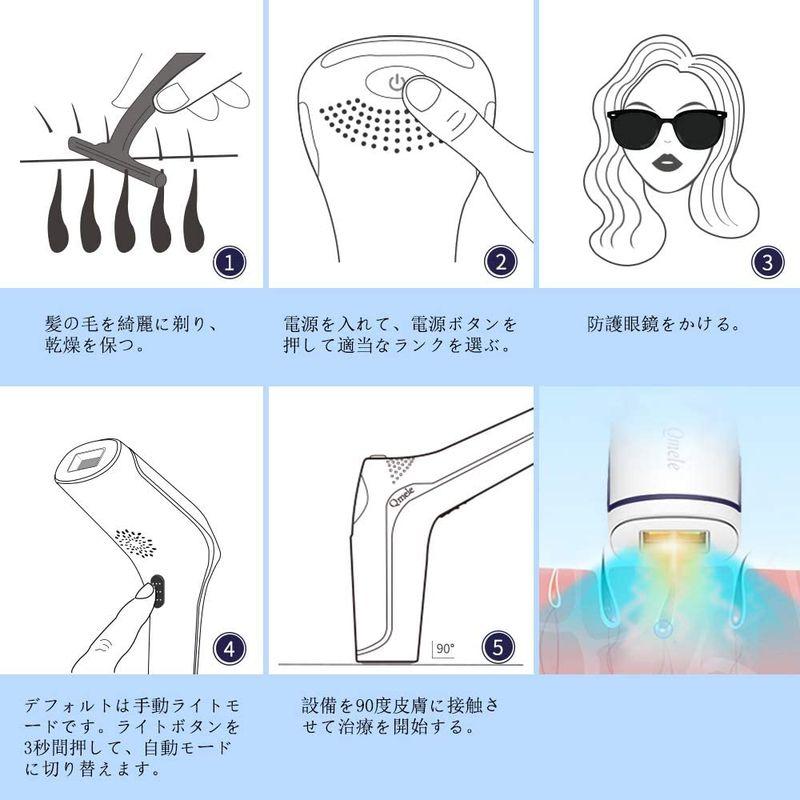 1

髪の毛を綺麗に剃り、乾燥を保つ。

2

電源を入れて、電源ボタンを押して適当なランクを選ぶ。

3

防護眼鏡をかける。

4

デフォルトは手動ライトモードです。ライトボタンを3秒間押して、自動モードに切り替えます。

Qmele

90°

5

設備を90度皮膚に接触させて治療を開始する。

Qmele