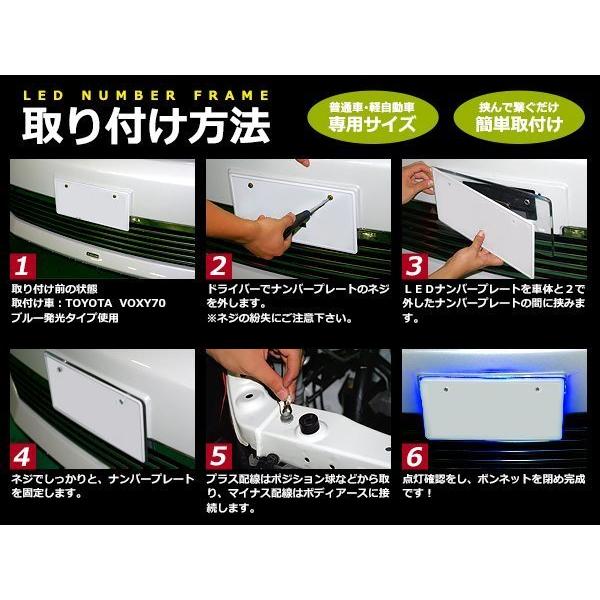 LED NUMBER FRAME
取り付け方法

普通車・軽自動車
専用サイズ

挟んで繋ぐだけ
簡単取付け

1
取り付け前の状態
取付け車：TOYOTA VOXY70
ブルー発光タイプ使用

2
ドライバーでナンバープレートのネジを外します。
※ネジの紛失にご注意下さい。

3
LEDナンバープレートを車体と2で外したナンバープレートの間に挟みます。

4
ネジでしっかりと、ナンバープレートを固定します。

5
プラス配線はポジション球などから取り、マイナス配線はボディアースに接続します。

6
点灯確認をし、ボンネットを閉め完成です！