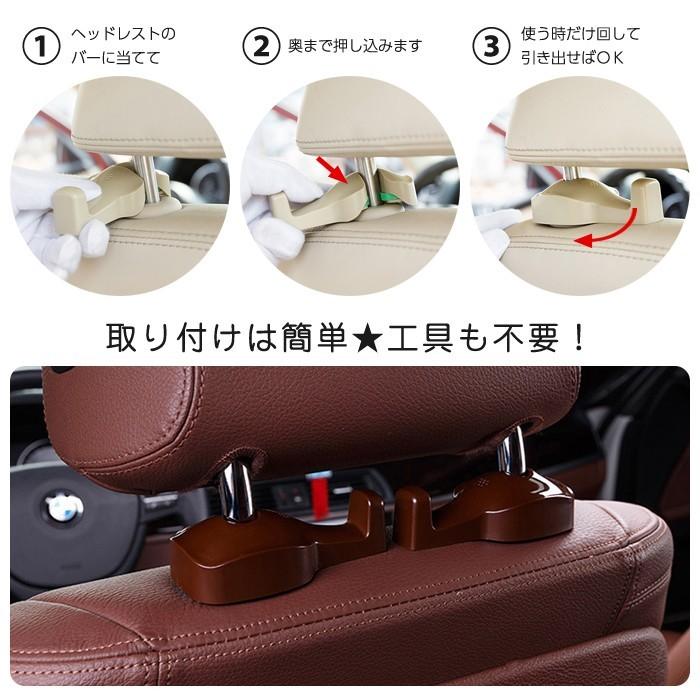 ① ヘッドレストのバーに当てて

② 奥まで押し込みます

③ 使う時だけ回して引き出せばOK

取り付けは簡単★工具も不要！