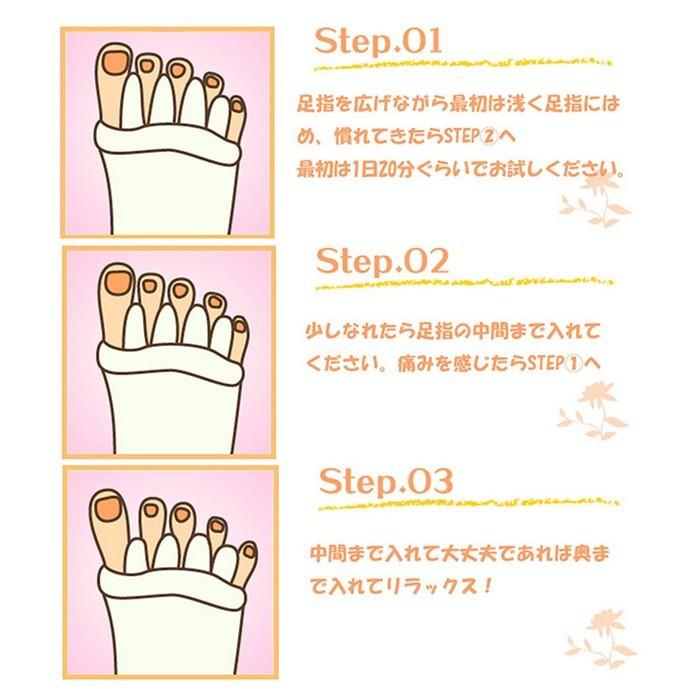 Step.01

足指を広げながら最初は浅く足指にはめ、慣れてきたらSTEP②へ
最初は1日20分ぐらいでお試しください。

Step.02

少しなれたら足指の中間まで入れてください。痛みを感じたらSTEP①へ

Step.03

中間まで入れて大丈夫であれば奥まで入れてリラックス！