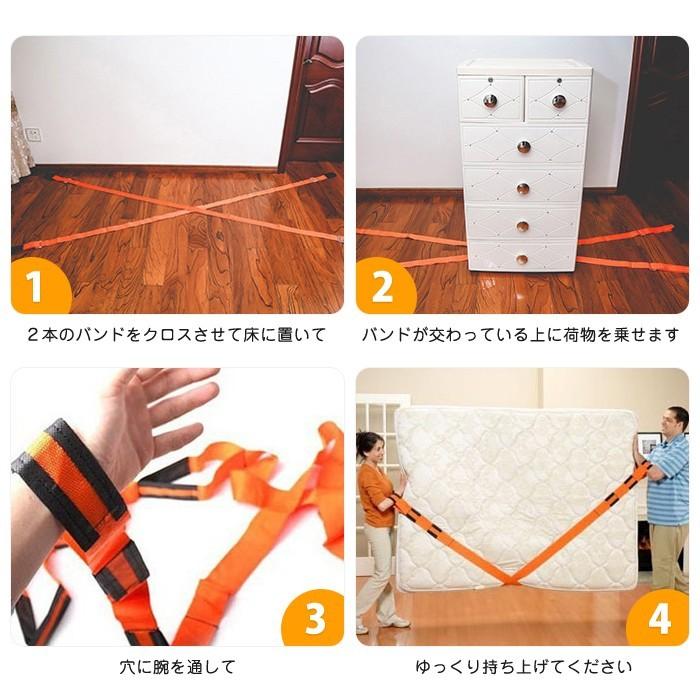 1

２本のバンドをクロスさせて床に置いて

2

バンドが交わっている上に荷物を乗せます

3

穴に腕を通して

4

ゆっくり持ち上げてください