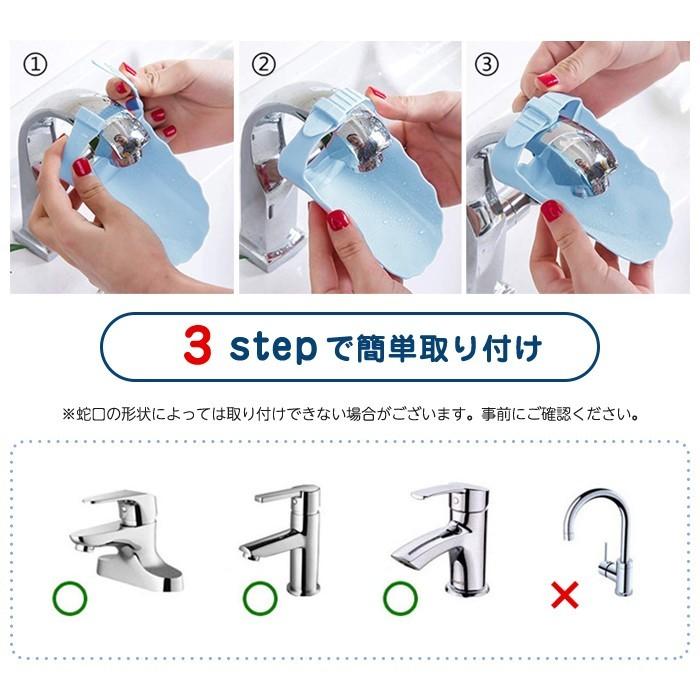 ①

②

③

3 stepで簡単取り付け

※蛇口の形状によっては取り付けできない場合がございます。事前にご確認ください。

○ ○ ○ ×