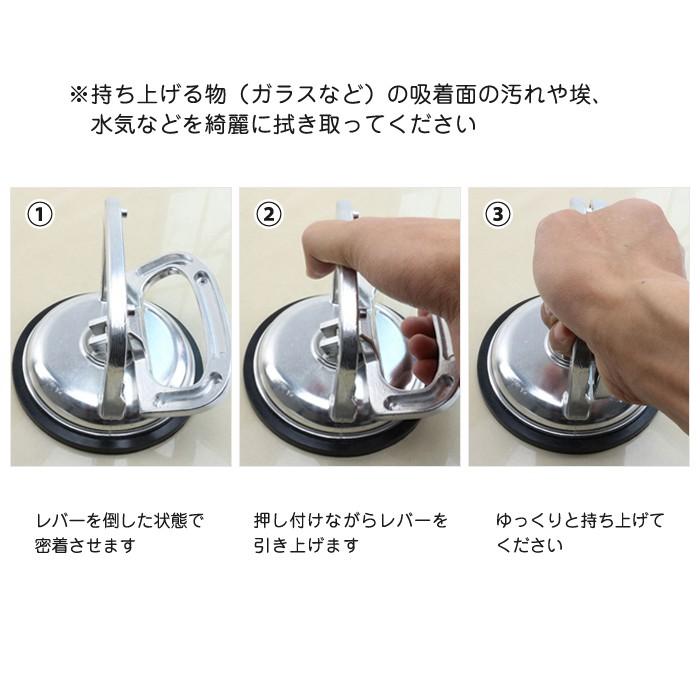 ※持ち上げる物（ガラスなど）の吸着面の汚れや埃、水気などを綺麗に拭き取ってください

①

②

③

レバーを倒した状態で密着させます

押し付けながらレバーを引き上げます

ゆっくりと持ち上げてください