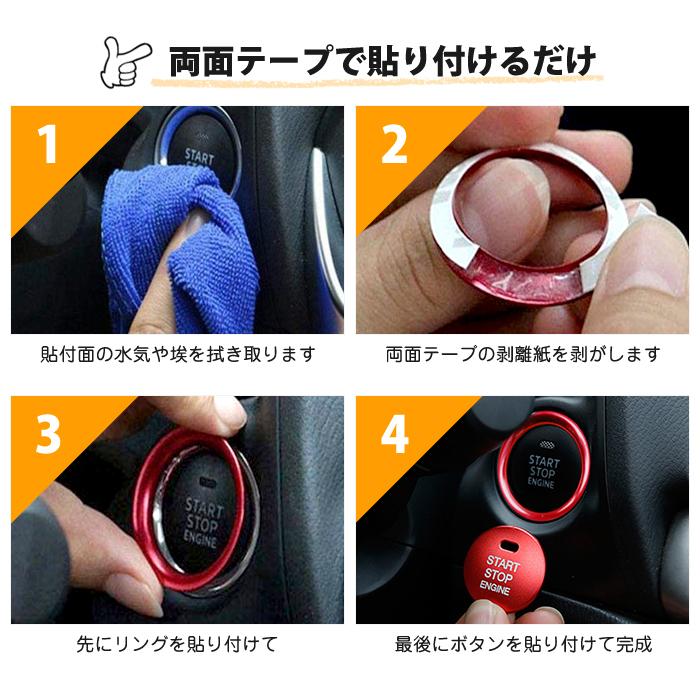 両面テープで貼り付けるだけ

1
START STOP

貼付面の水気や埃を拭き取ります

2

両面テープの剥離紙を剥がします

3
START STOP ENGINE

先にリングを貼り付けて

4
START STOP ENGINE
START STOP ENGINE

最後にボタンを貼り付けて完成