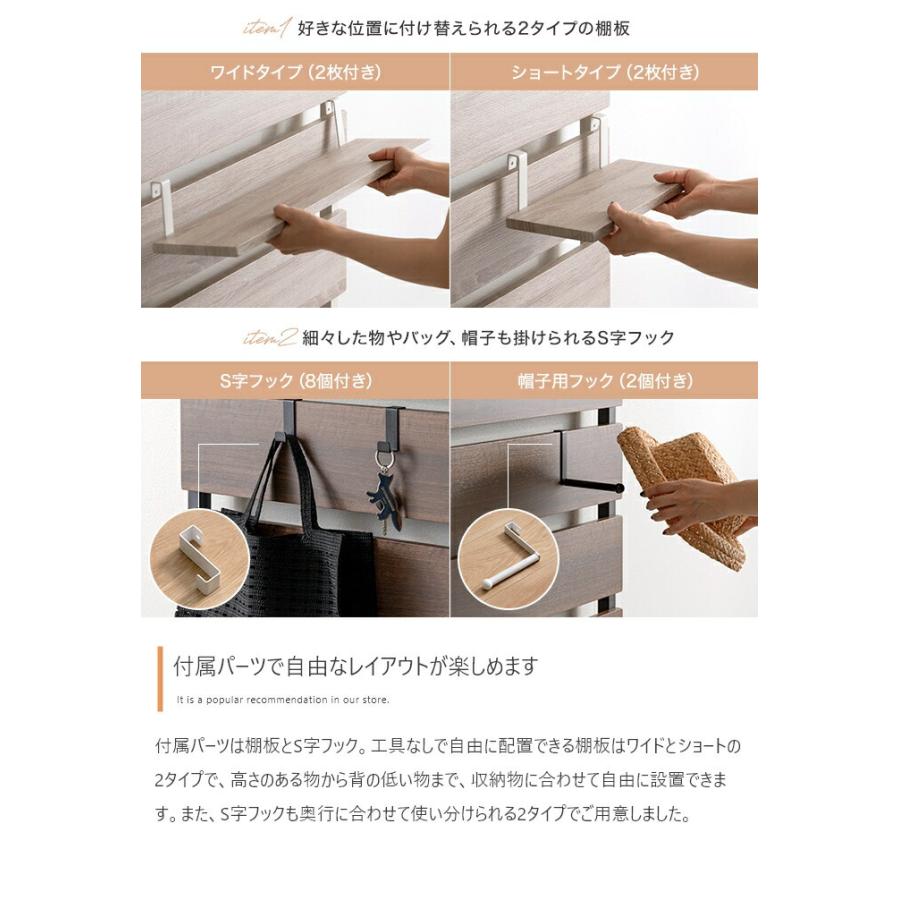 item1 好きな位置に付け替えられる2タイプの棚板

ワイドタイプ（2枚付き）

ショートタイプ（2枚付き）

item2 細々した物やバッグ、帽子も掛けられるS字フック

S字フック（8個付き）

帽子用フック（2個付き）

付属パーツで自由なレイアウトが楽しめます

It is a popular recommendation in our store.

付属パーツは棚板とS字フック。工具なしで自由に配置できる棚板はワイドとショートの2タイプで、高さのある物から背の低い物まで、収納物に合わせて自由に設置できます。また、S字フックも奥行に合わせて使い分けられる2タイプでご用意しました。