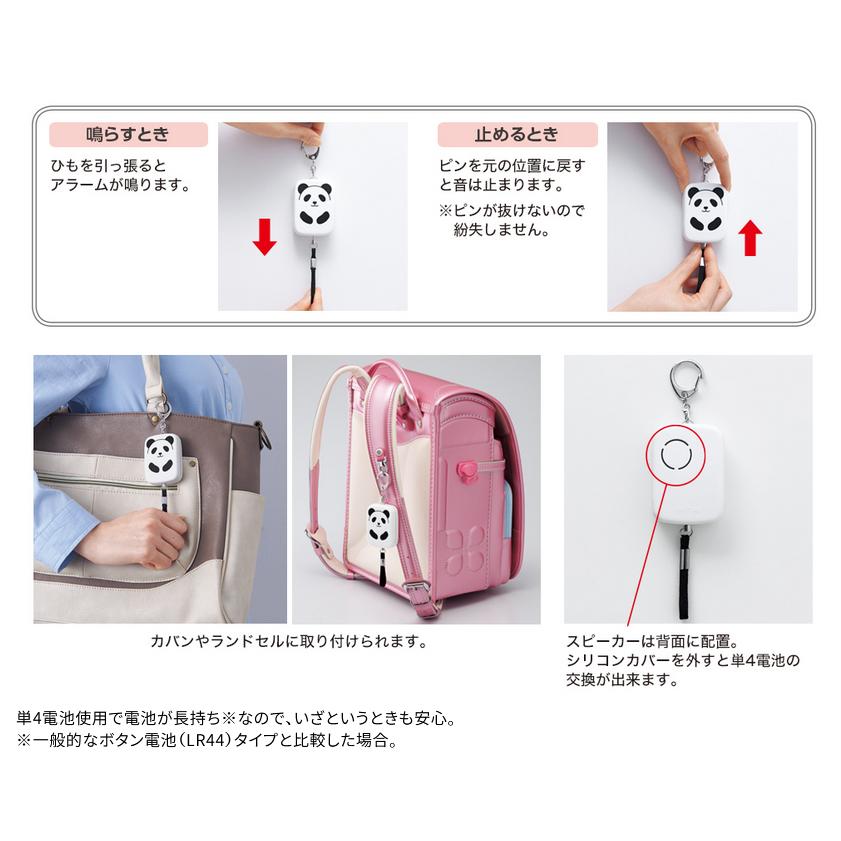 鳴らすとき

ひもを引っ張るとアラームが鳴ります。

止めるとき

ピンを元の位置に戻すと音は止まります。

※ピンが抜けないので紛失しません。

カバンやランドセルに取り付けられます。

スピーカーは背面に配置。
シリコンカバーを外すと単4電池の交換が出来ます。

単4電池使用で電池が長持ち※なので、いざというときも安心。
※一般的なボタン電池（LR44）タイプと比較した場合。