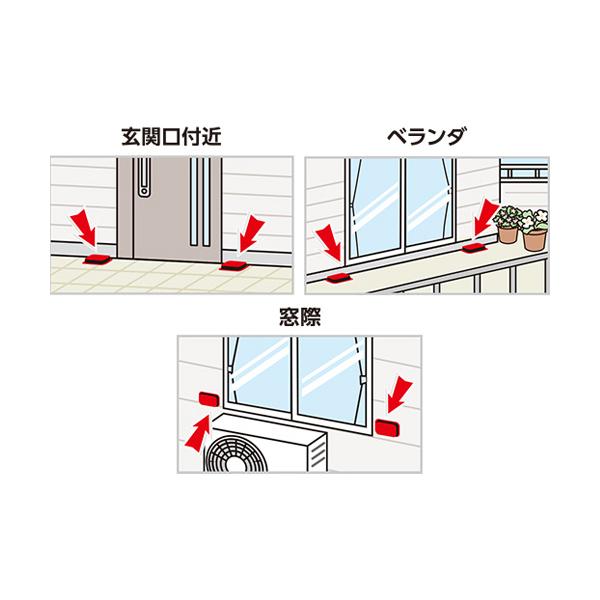 玄関口付近

ベランダ

窓際